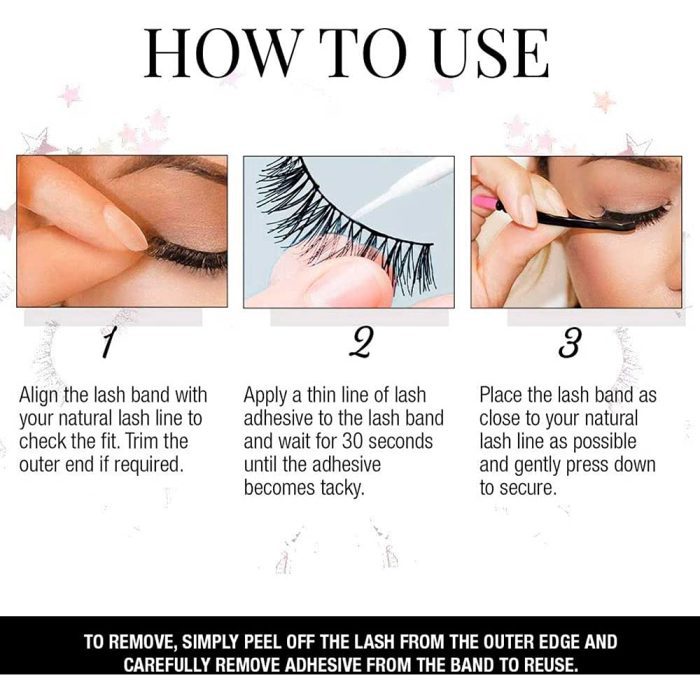 HOW TO USE

1

Align the lash band with your natural lash line to check the fit. Trim the outer end if required.

2

Apply a thin line of lash adhesive to the lash band and wait for 30 seconds until the adhesive becomes tacky.

3

Place the lash band as close to your natural lash line as possible and gently press down to secure.

TO REMOVE, SIMPLY PEEL OFF THE LASH FROM THE OUTER EDGE AND CAREFULLY REMOVE ADHESIVE FROM THE BAND TO REUSE.