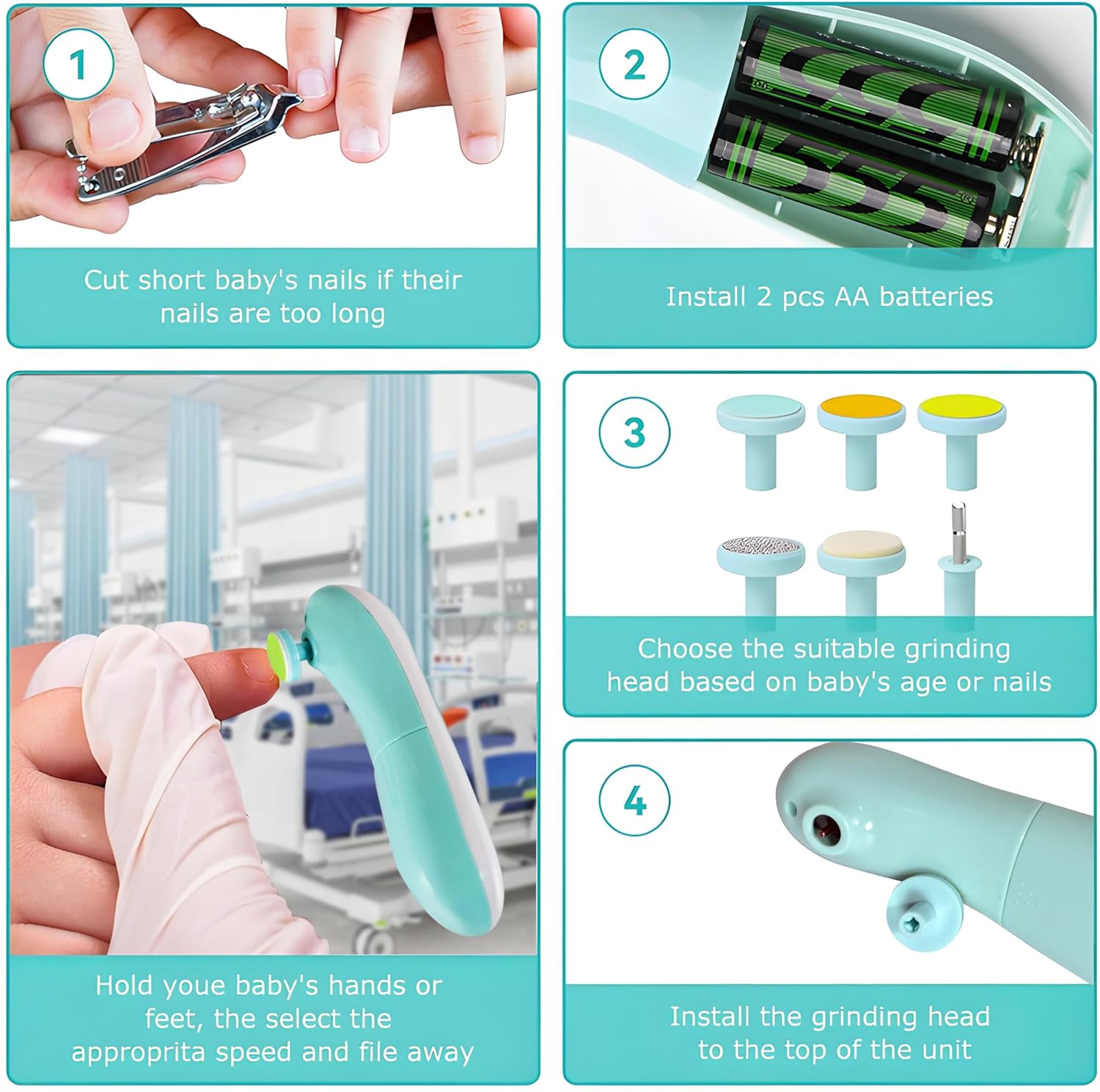 1

Cut short baby's nails if their nails are too long

2

555

555

Install 2 pcs AA batteries

Hold youe baby's hands or feet, the select the approprita speed and file away

3

Choose the suitable grinding head based on baby's age or nails

4

Install the grinding head to the top of the unit