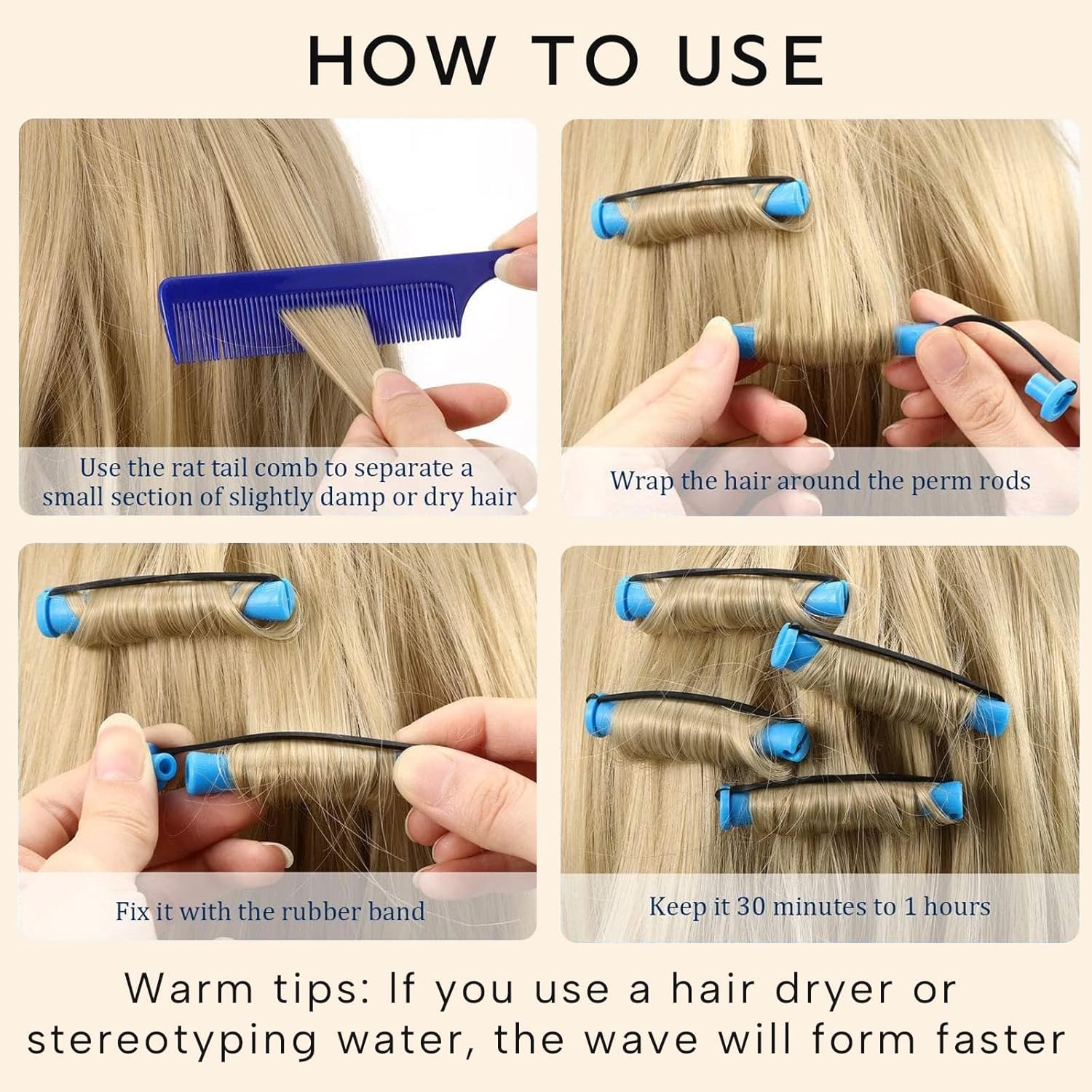 HOW TO USE

Use the rat tail comb to separate a small section of slightly damp or dry hair

Wrap the hair around the perm rods

Fix it with the rubber band

Keep it 30 minutes to 1 hours

Warm tips: If you use a hair dryer or stereotyping water, the wave will form faster