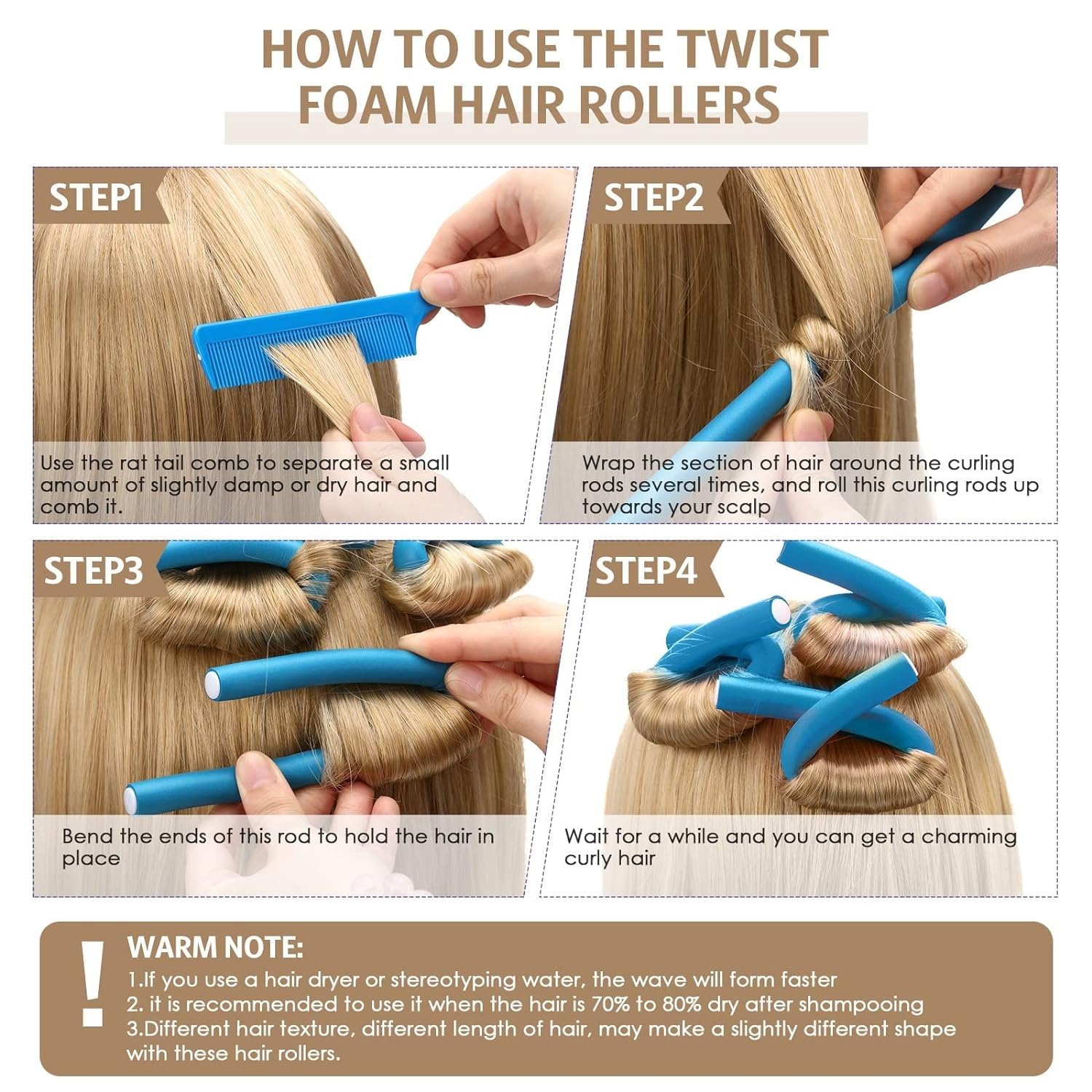 HOW TO USE THE TWIST FOAM HAIR ROLLERS

STEP1

Use the rat tail comb to separate a small amount of slightly damp or dry hair and comb it.

STEP2

Wrap the section of hair around the curling rods several times, and roll this curling rods up towards your scalp

STEP3

Bend the ends of this rod to hold the hair in place

STEP4

Wait for a while and you can get a charming curly hair

!

WARM NOTE:

1.If you use a hair dryer or stereotyping water, the wave will form faster
2. it is recommended to use it when the hair is 70% to 80% dry after shampooing
3.Different hair texture, different length of hair, may make a slightly different shape with these hair rollers.