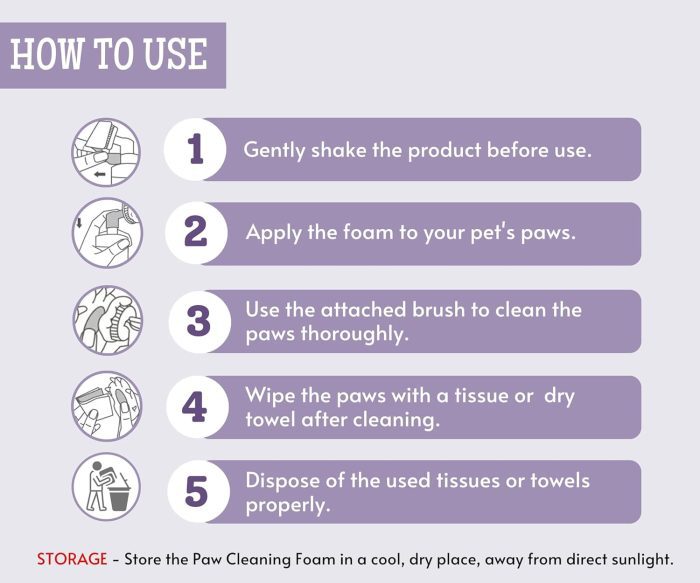 HOW TO USE

1 Gently shake the product before use.

2 Apply the foam to your pet's paws.

3 Use the attached brush to clean the paws thoroughly.

4 Wipe the paws with a tissue or dry towel after cleaning.

5 Dispose of the used tissues or towels properly.

STORAGE - Store the Paw Cleaning Foam in a cool, dry place, away from direct sunlight.