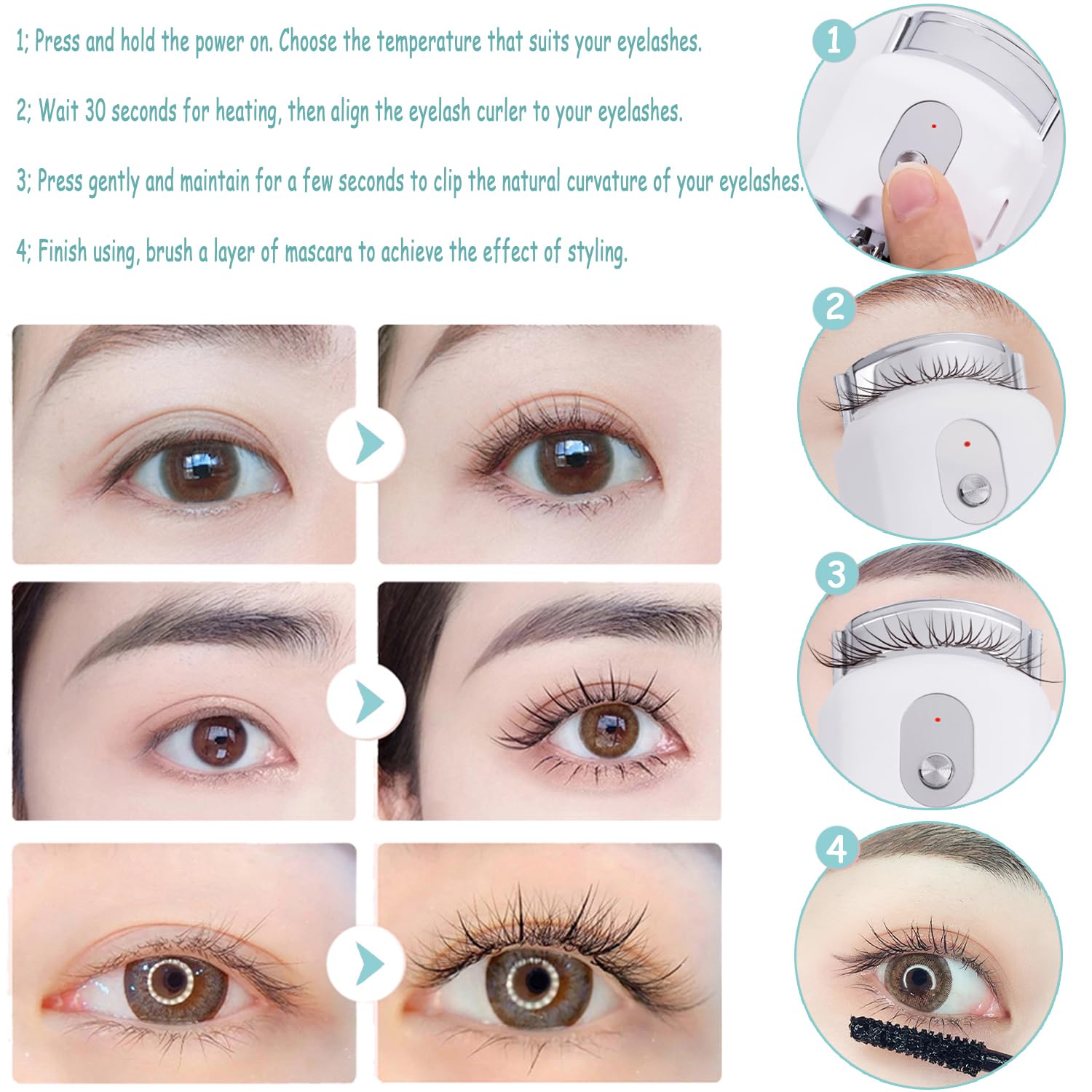 1; Press and hold the power on. Choose the temperature that suits your eyelashes.

2; Wait 30 seconds for heating, then align the eyelash curler to your eyelashes.

3; Press gently and maintain for a few seconds to clip the natural curvature of your eyelashes.

4; Finish using, brush a layer of mascara to achieve the effect of styling.

1

2

3

4