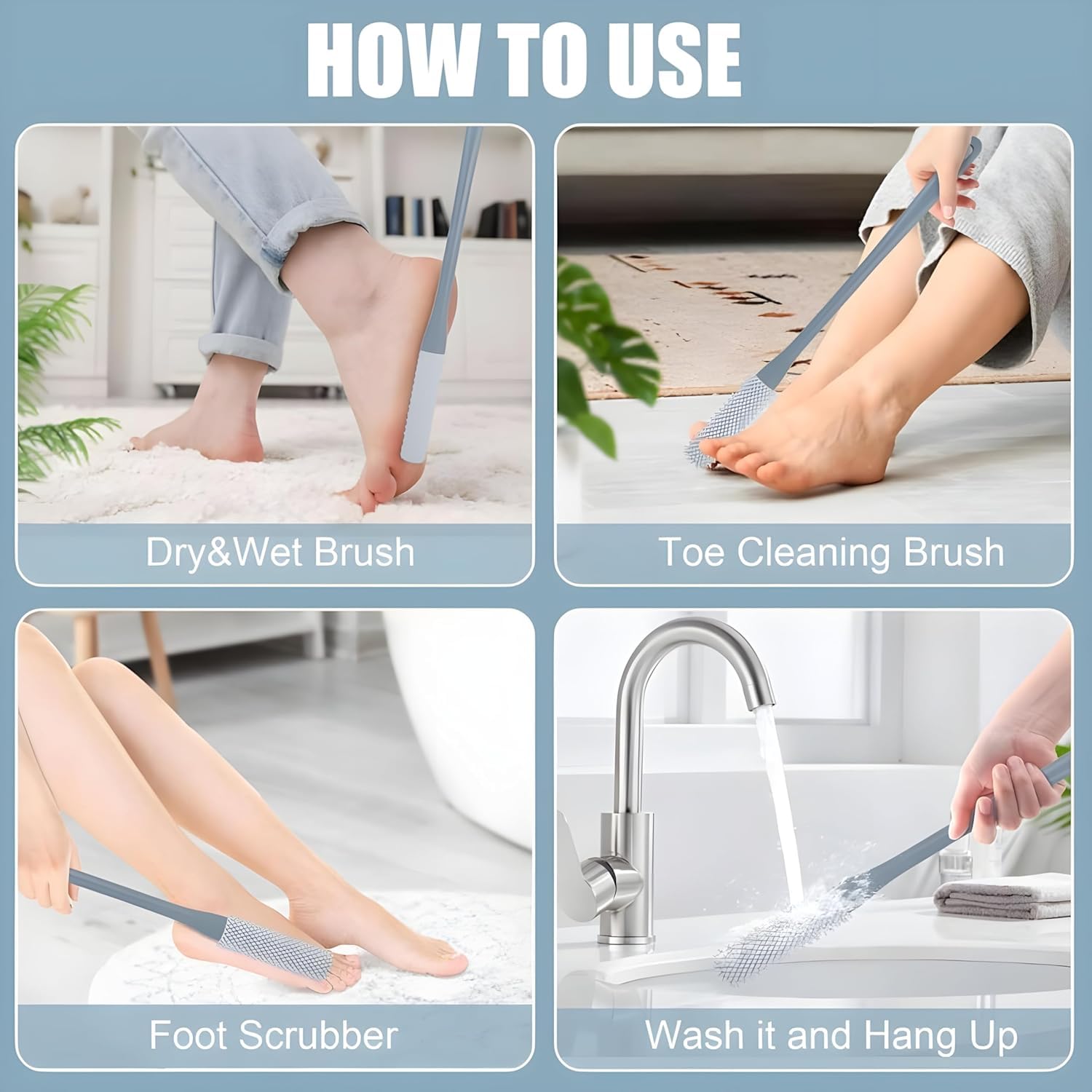 HOW TO USE

Dry&Wet Brush

Toe Cleaning Brush

Foot Scrubber

Wash it and Hang Up