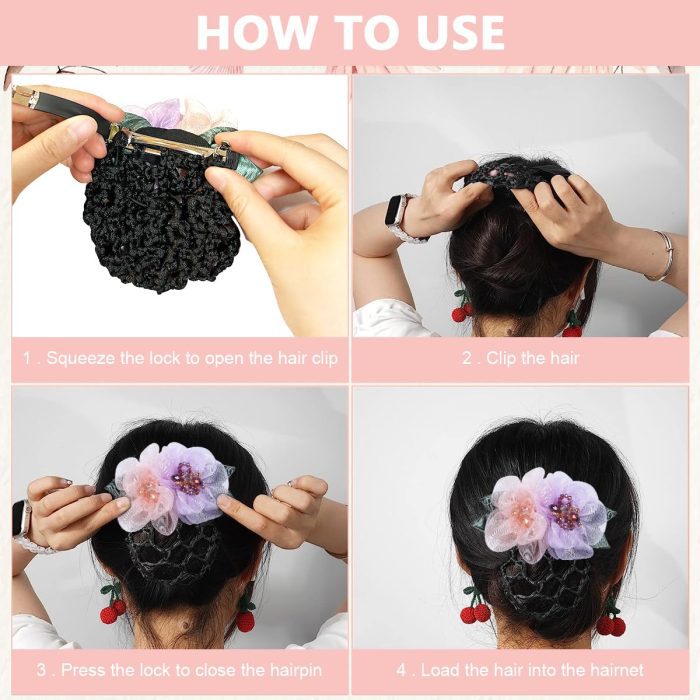 HOW TO USE

1 . Squeeze the lock to open the hair clip

2 . Clip the hair

3 . Press the lock to close the hairpin

4 . Load the hair into the hairnet