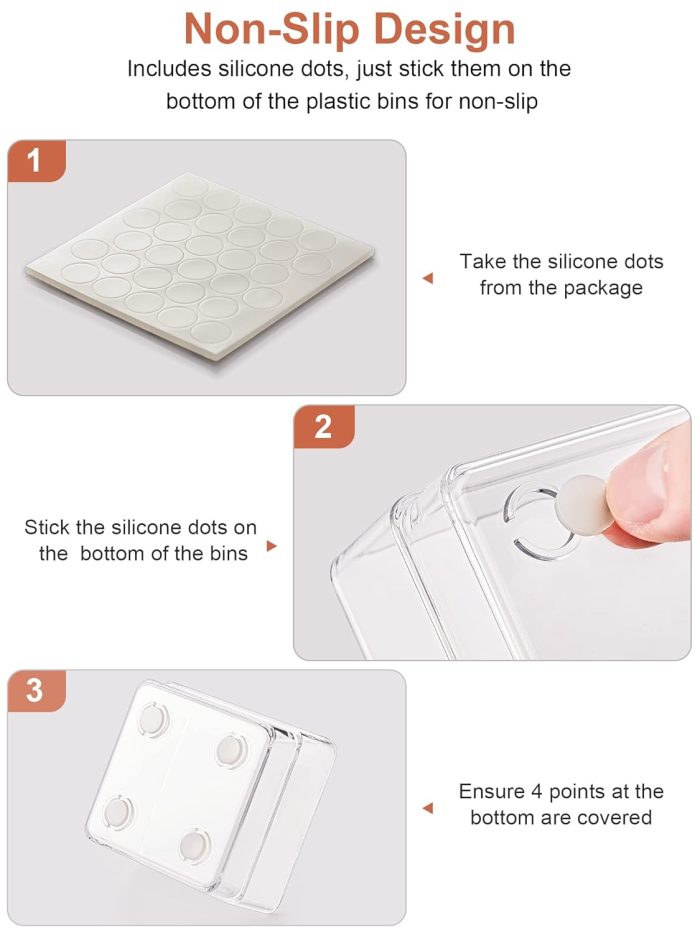 Non-Slip Design

Includes silicone dots, just stick them on the bottom of the plastic bins for non-slip

1

Take the silicone dots from the package

2

Stick the silicone dots on the bottom of the bins

3

Ensure 4 points at the bottom are covered