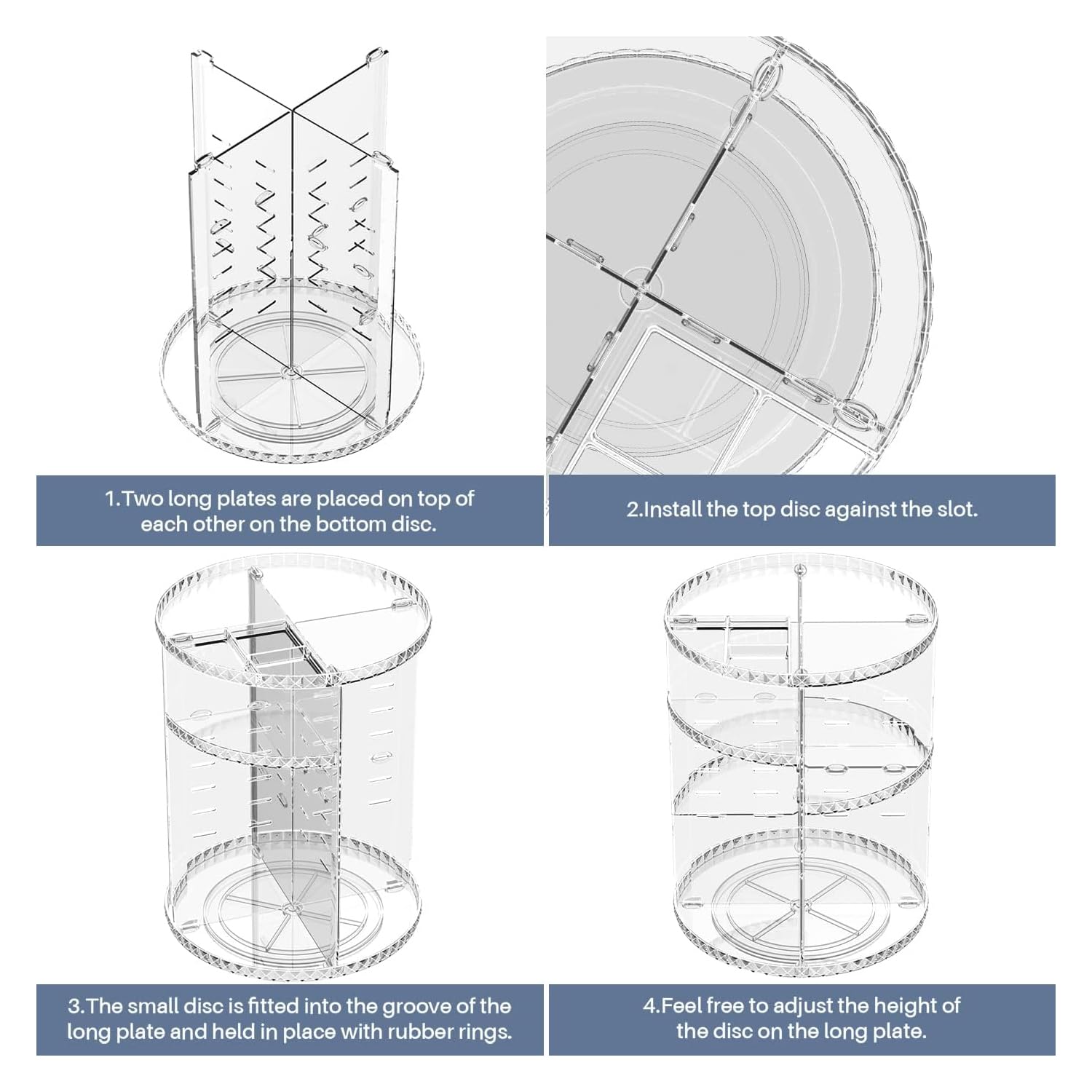 1.Two long plates are placed on top of each other on the bottom disc.

2.Install the top disc against the slot.

3.The small disc is fitted into the groove of the long plate and held in place with rubber rings.

4.Feel free to adjust the height of the disc on the long plate.