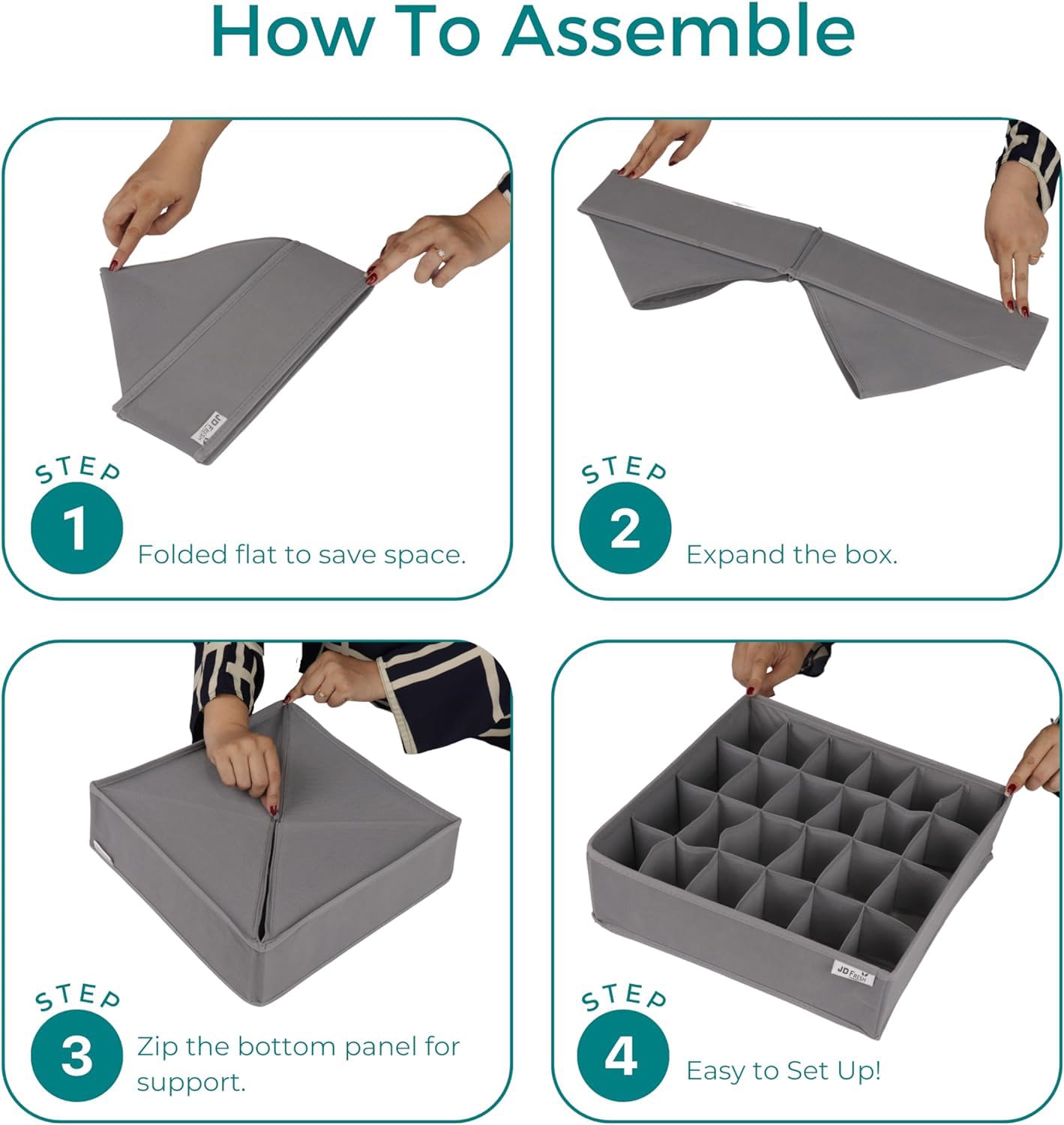 How To Assemble

JD FRESH

STEP
1
Folded flat to save space.

STEP
2
Expand the box.

STEP
3
Zip the bottom panel for support.

JD FRESH

STEP
4
Easy to Set Up!