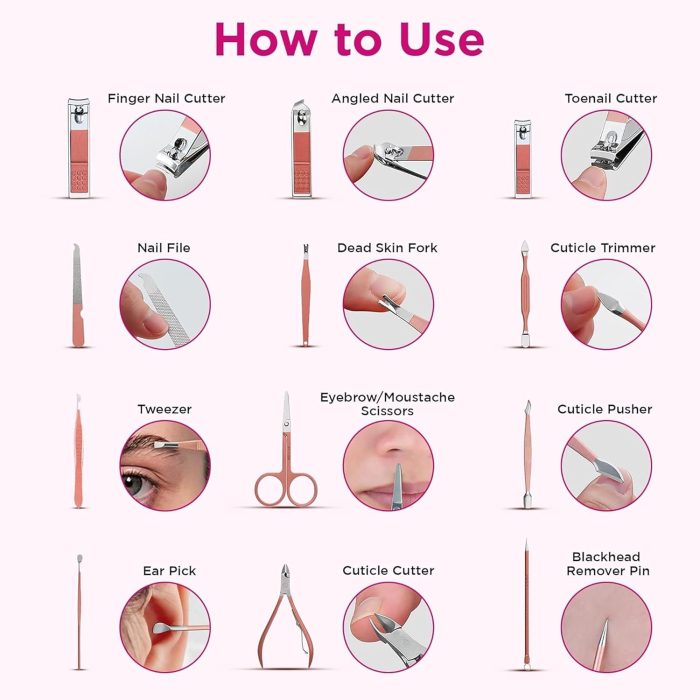 How to Use

Finger Nail Cutter

Angled Nail Cutter

Toenail Cutter

Nail File

Dead Skin Fork

Cuticle Trimmer

Tweezer

Eyebrow/Moustache Scissors

Cuticle Pusher

Ear Pick

Cuticle Cutter

Blackhead Remover Pin