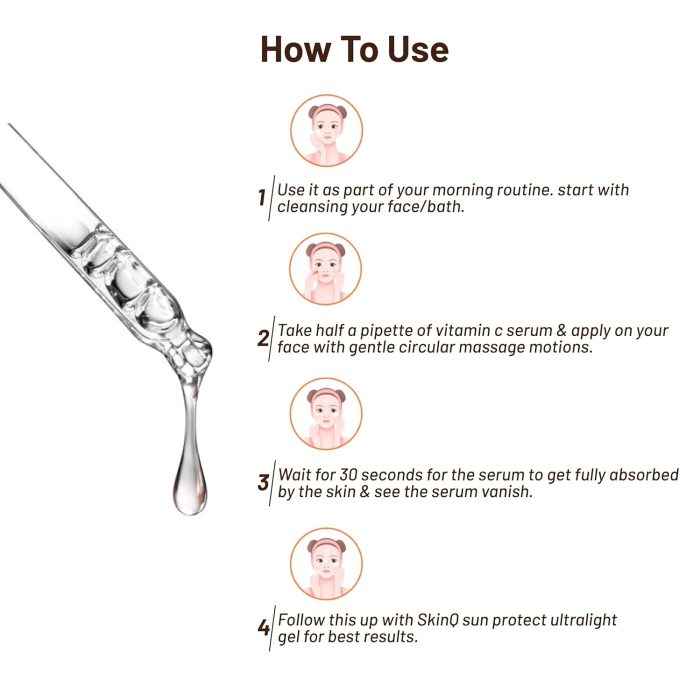 How To Use

1 Use it as part of your morning routine. start with cleansing your face/bath.

2 Take half a pipette of vitamin c serum & apply on your face with gentle circular massage motions.

3 Wait for 30 seconds for the serum to get fully absorbed by the skin & see the serum vanish.

4 Follow this up with SkinQ sun protect ultralight gel for best results.