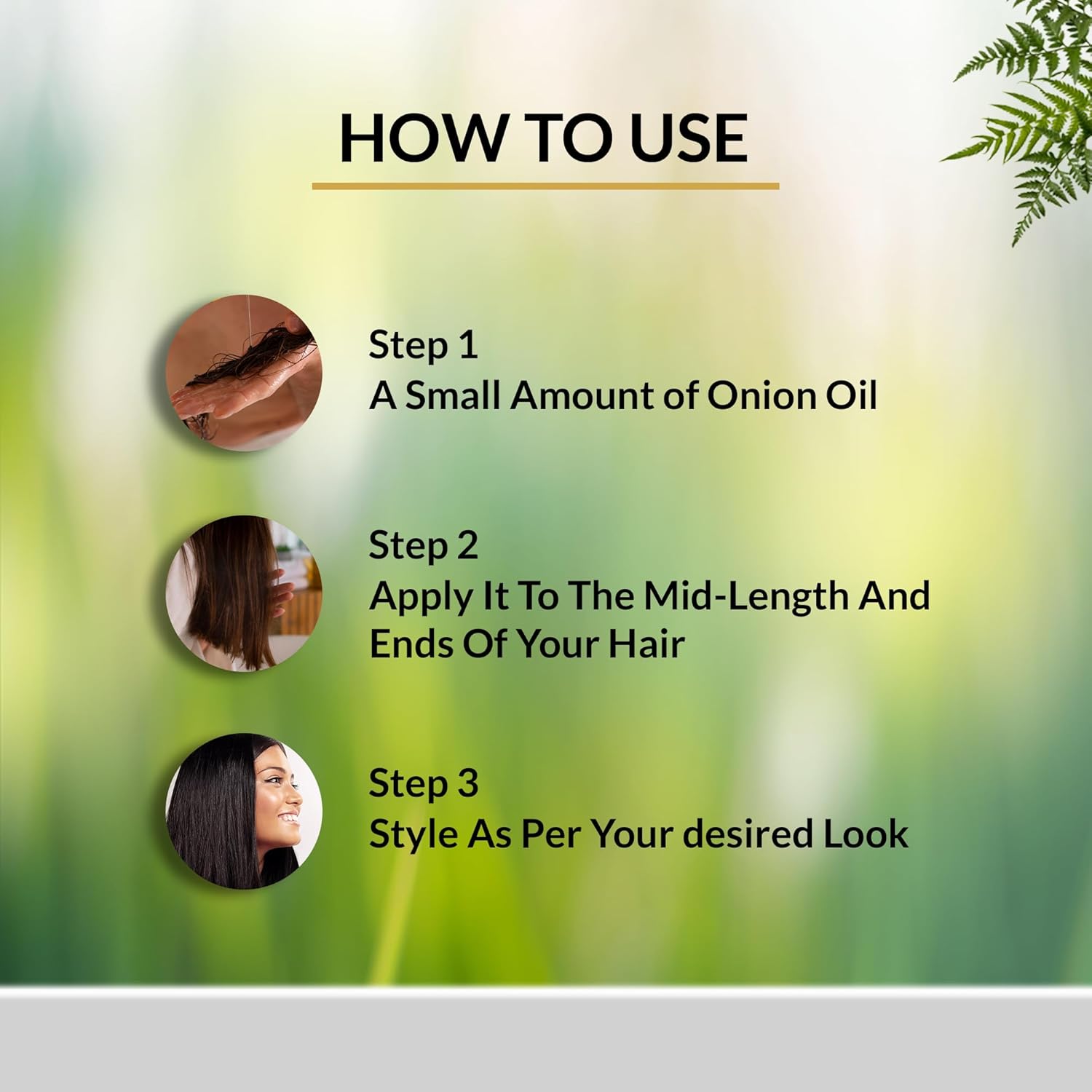 HOW TO USE

Step 1
A Small Amount of Onion Oil

Step 2
Apply It To The Mid-Length And Ends Of Your Hair

Step 3
Style As Per Your desired Look