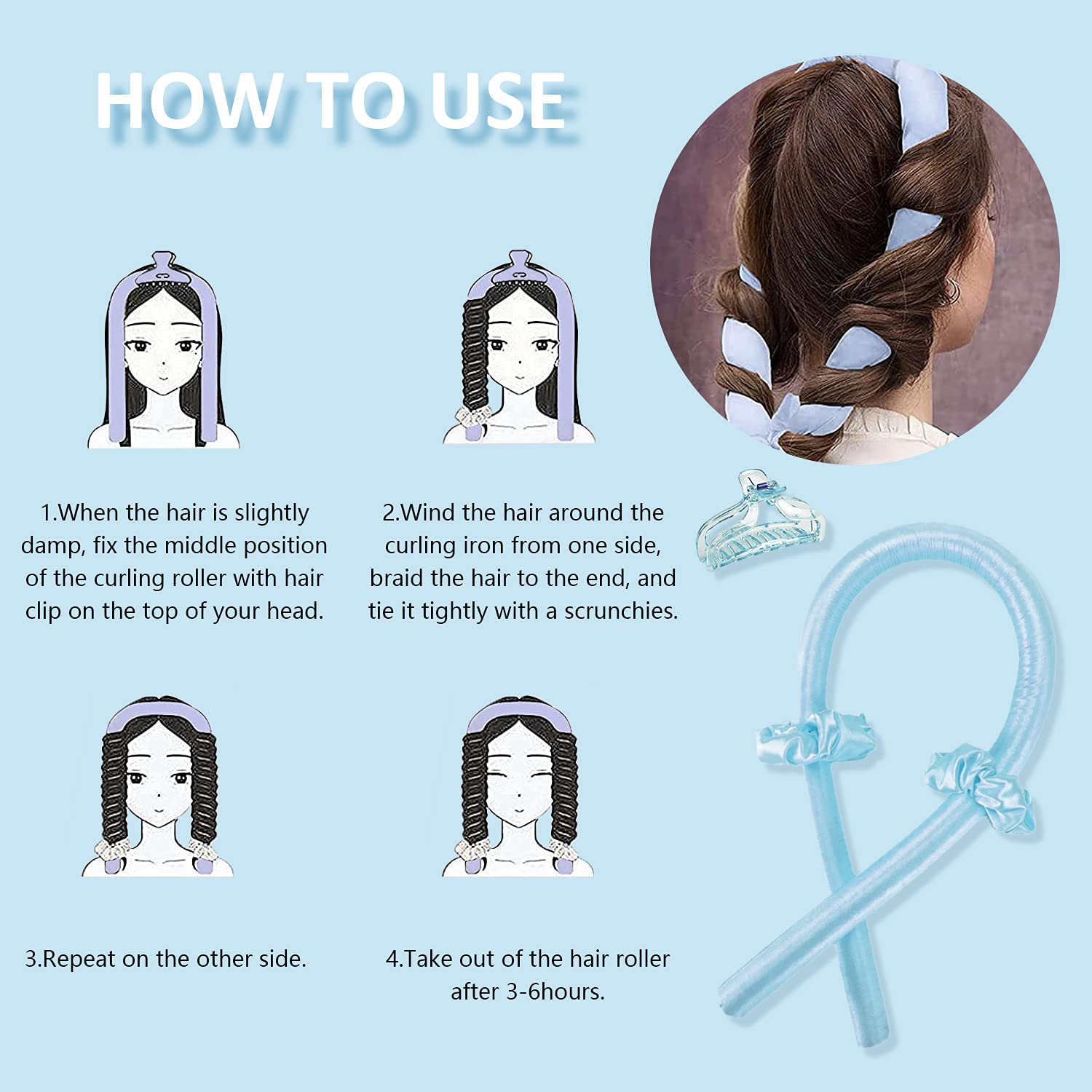 HOW TO USE

1.When the hair is slightly damp, fix the middle position of the curling roller with hair clip on the top of your head.

2.Wind the hair around the curling iron from one side, braid the hair to the end, and tie it tightly with a scrunchies.

3.Repeat on the other side.

4.Take out of the hair roller after 3-6hours.