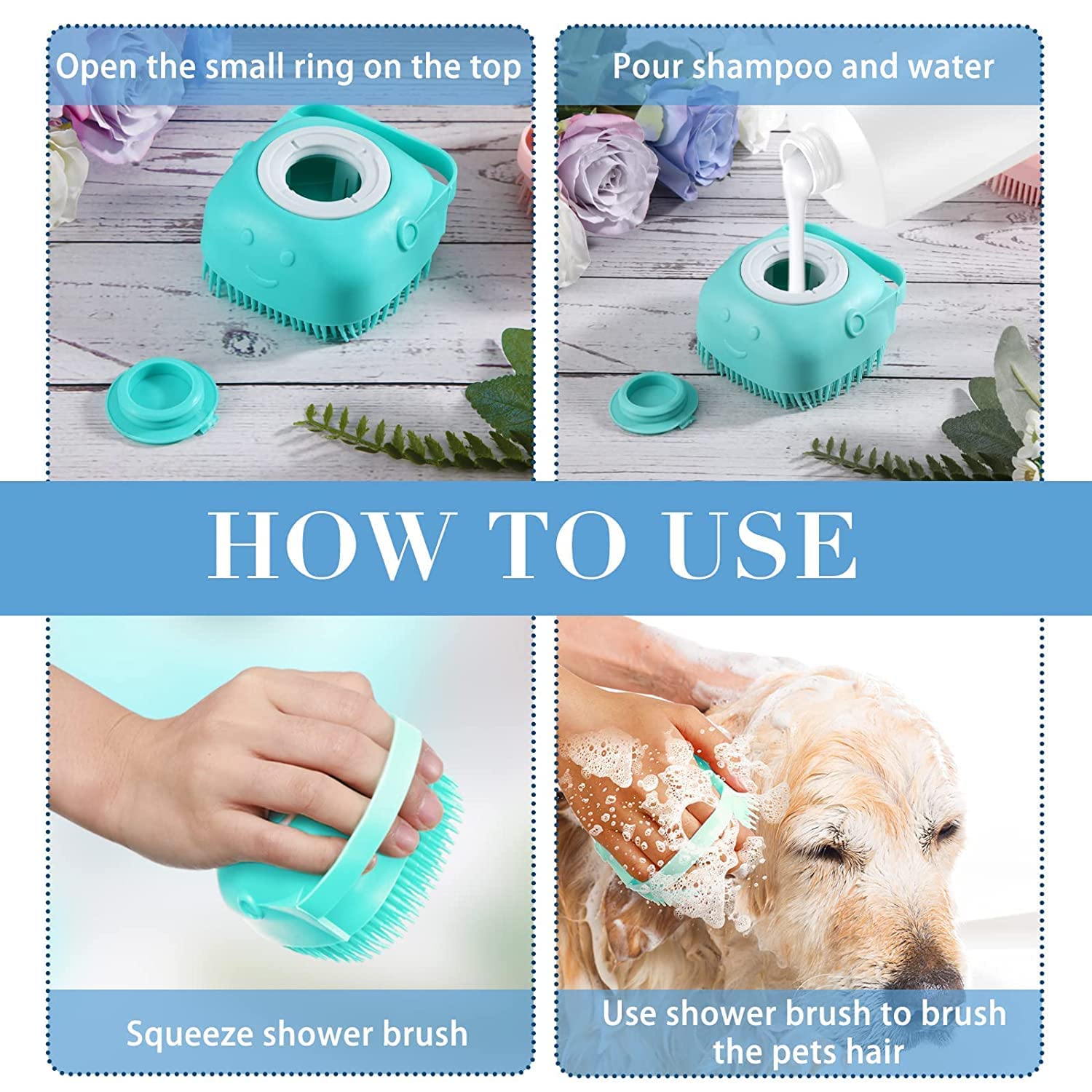 Open the small ring on the top

Pour shampoo and water

HOW TO USE

Squeeze shower brush

Use shower brush to brush the pets hair