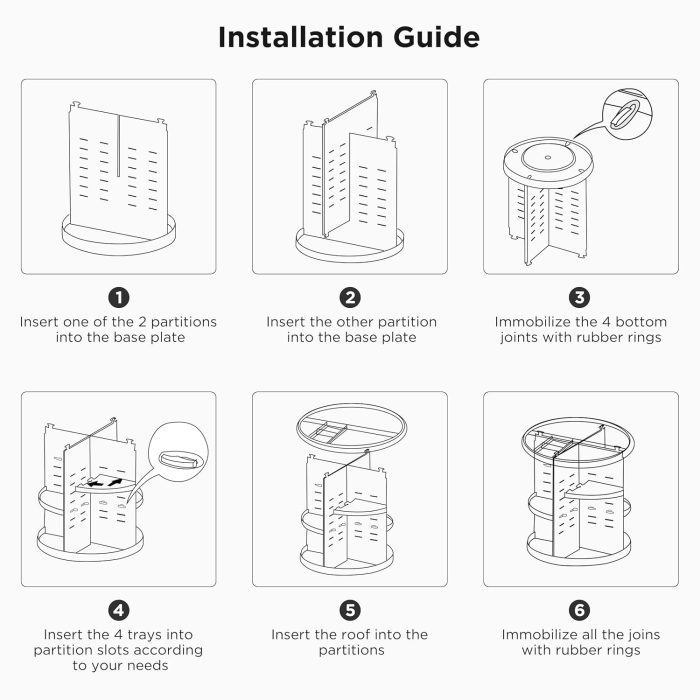 Installation Guide

1
Insert one of the 2 partitions into the base plate

2
Insert the other partition into the base plate

3
Immobilize the 4 bottom joints with rubber rings

4
Insert the 4 trays into partition slots according to your needs

5
Insert the roof into the partitions

6
Immobilize all the joins with rubber rings