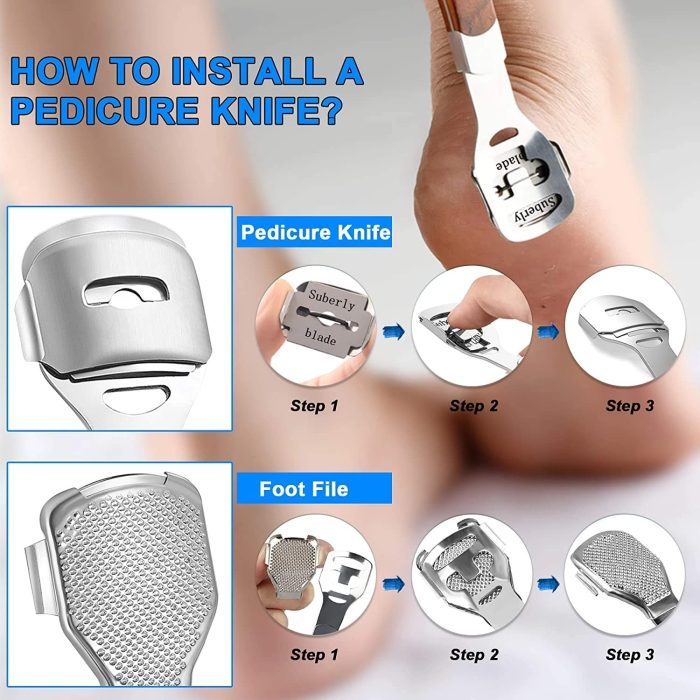 HOW TO INSTALL A PEDICURE KNIFE?

Suberly blade

Pedicure Knife

Suberly blade

Step 1

Step 2

Step 3

Foot File

Step 1

Step 2

Step 3