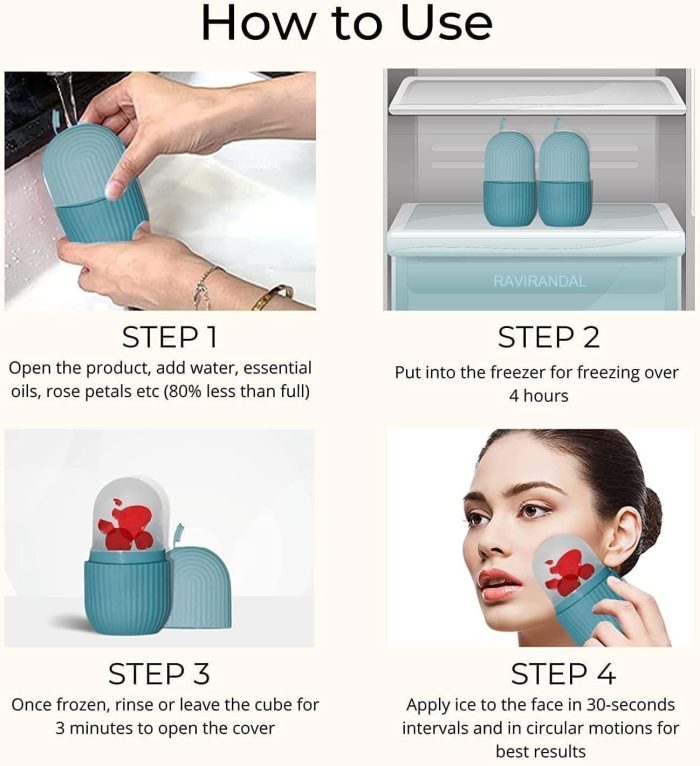 How to Use

RAVIRANDAL

STEP 1
Open the product, add water, essential oils, rose petals etc (80% less than full)

STEP 2
Put into the freezer for freezing over 4 hours

STEP 3
Once frozen, rinse or leave the cube for 3 minutes to open the cover

STEP 4
Apply ice to the face in 30-seconds intervals and in circular motions for best results