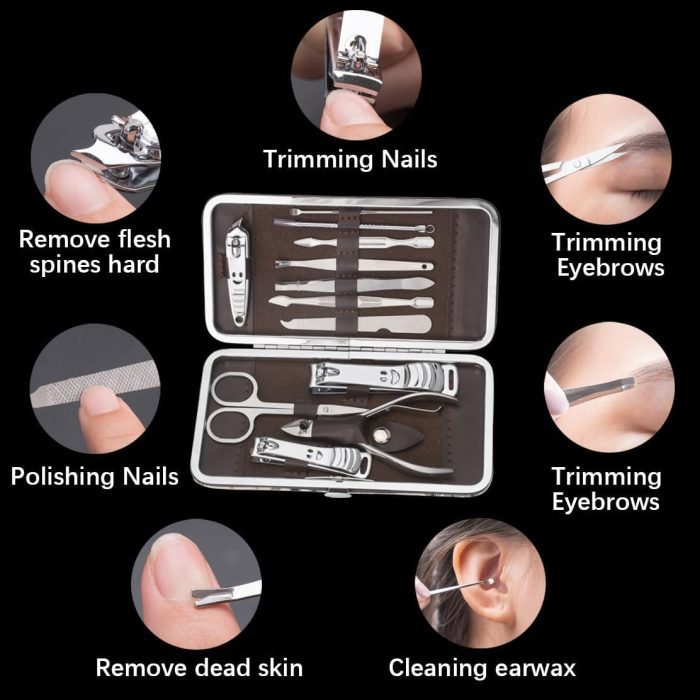 Trimming Nails

Remove flesh spines hard

Trimming Eyebrows

Polishing Nails

Trimming Eyebrows

Remove dead skin

Cleaning earwax