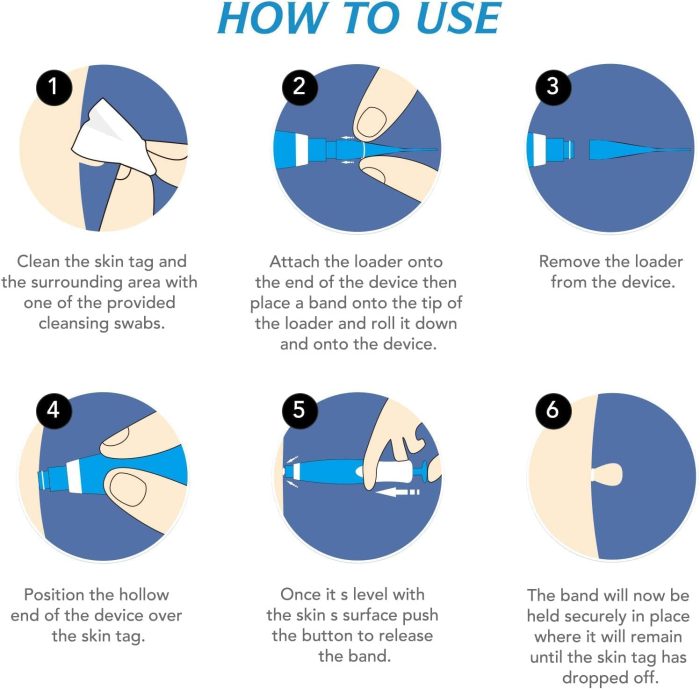 HOW TO USE

1

Clean the skin tag and the surrounding area with one of the provided cleansing swabs.

2

Attach the loader onto the end of the device then place a band onto the tip of the loader and roll it down and onto the device.

3

Remove the loader from the device.

4

Position the hollow end of the device over the skin tag.

5

Once it s level with the skin s surface push the button to release the band.

6

The band will now be held securely in place where it will remain until the skin tag has dropped off.