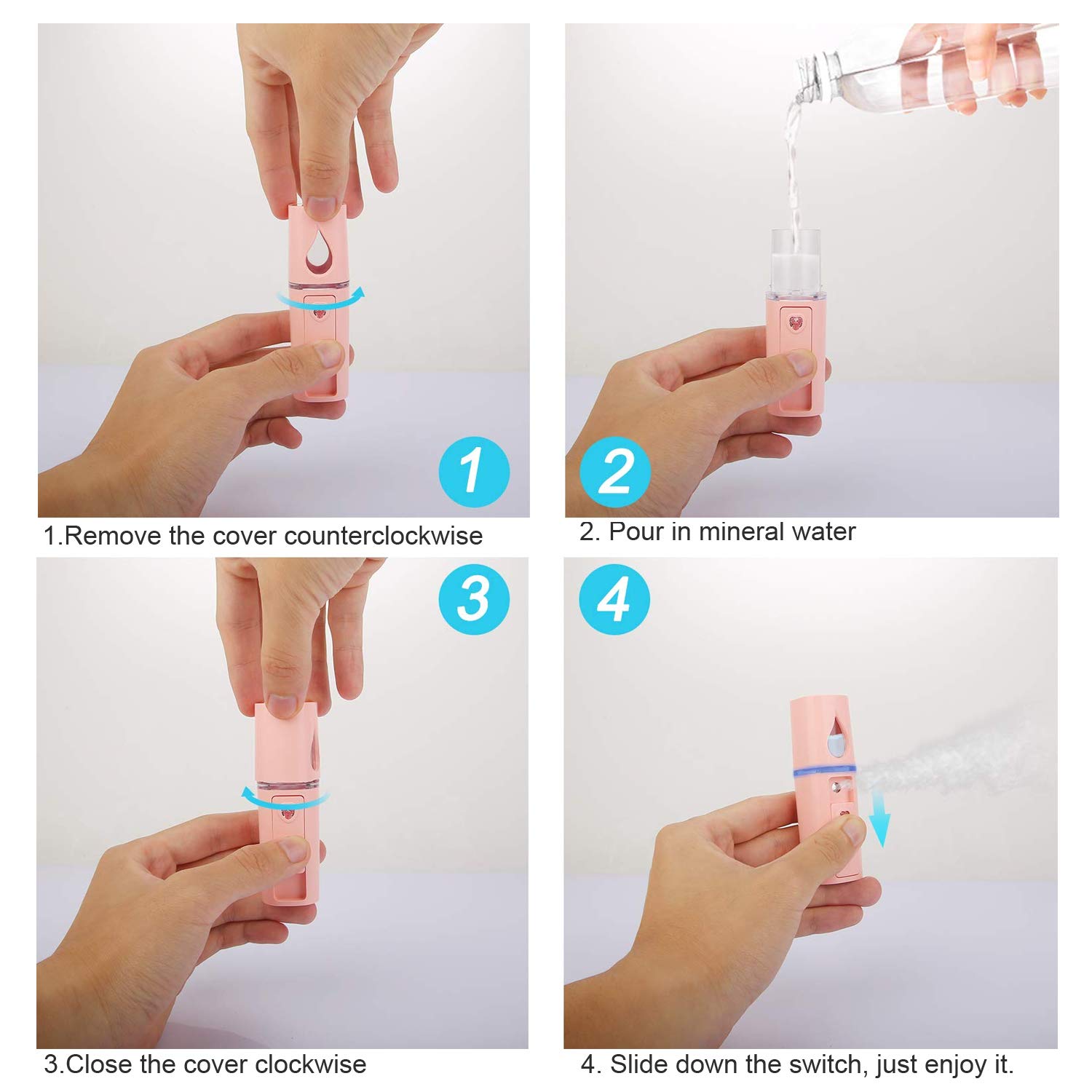 1

1.Remove the cover counterclockwise

2

2. Pour in mineral water

3

3.Close the cover clockwise

4

4. Slide down the switch, just enjoy it.