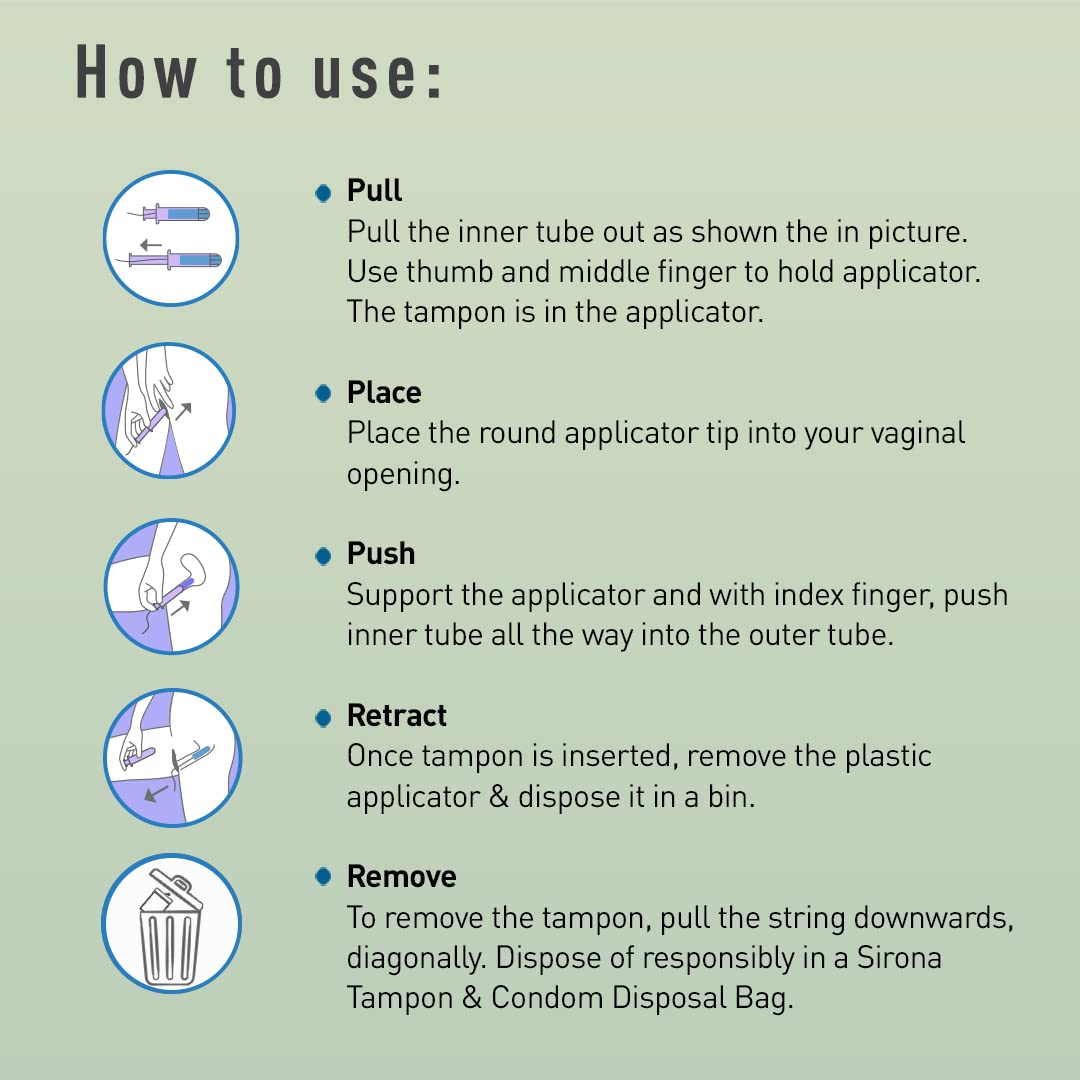 How to use:

Pull
Pull the inner tube out as shown the in picture. Use thumb and middle finger to hold applicator. The tampon is in the applicator.

Place
Place the round applicator tip into your vaginal opening.

Push
Support the applicator and with index finger, push inner tube all the way into the outer tube.

Retract
Once tampon is inserted, remove the plastic applicator & dispose it in a bin.

Remove
To remove the tampon, pull the string downwards, diagonally. Dispose of responsibly in a Sirona Tampon & Condom Disposal Bag.