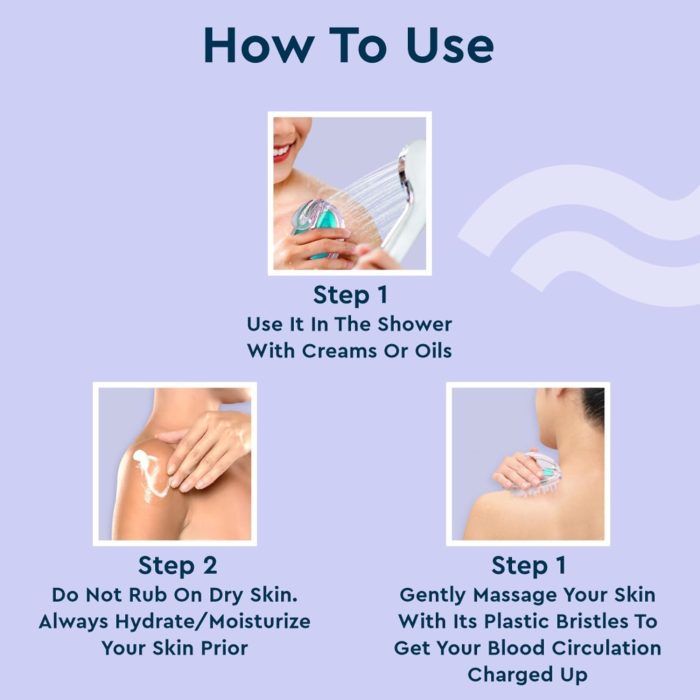 How To Use

Step 1
Use It In The Shower With Creams Or Oils

Step 2
Do Not Rub On Dry Skin. Always Hydrate/Moisturize Your Skin Prior

Step 1
Gently Massage Your Skin With Its Plastic Bristles To Get Your Blood Circulation Charged Up