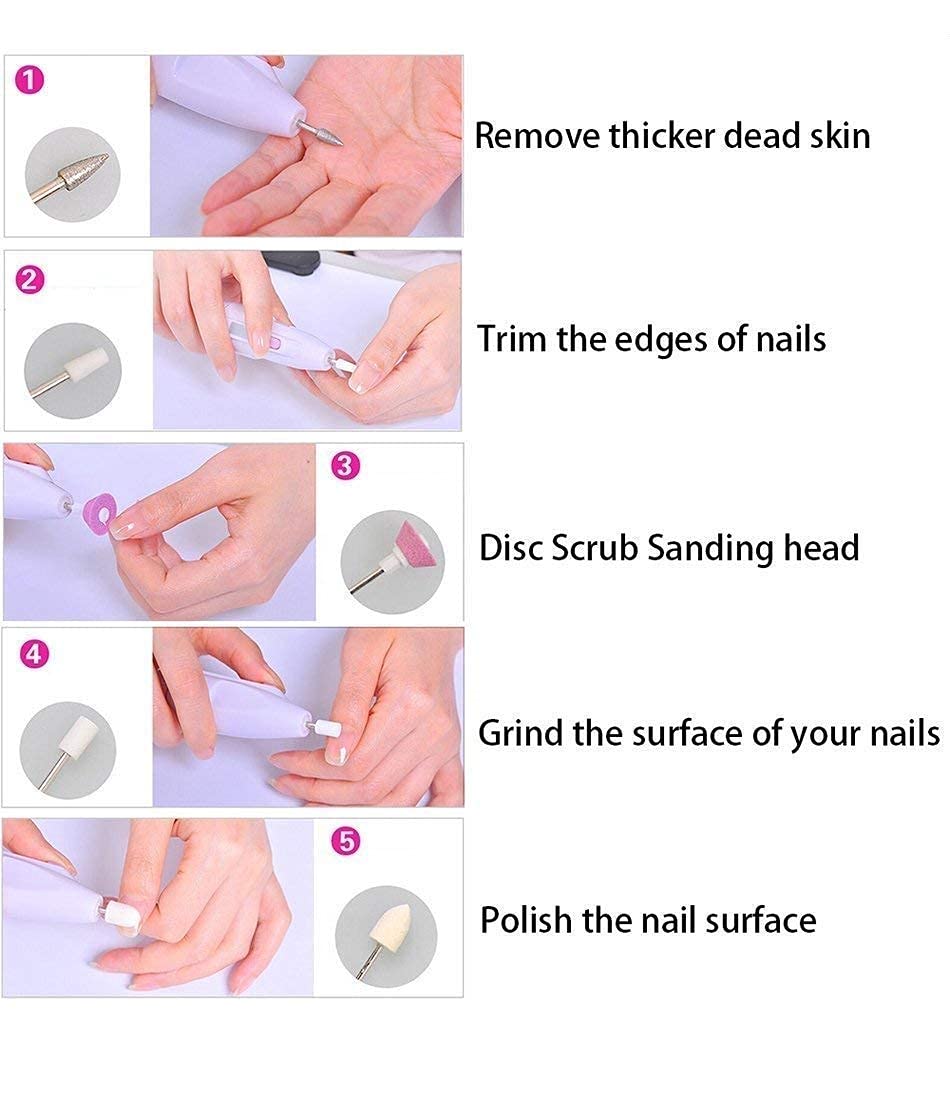 1

Remove thicker dead skin

2

Trim the edges of nails

3

Disc Scrub Sanding head

4

Grind the surface of your nails

5

Polish the nail surface