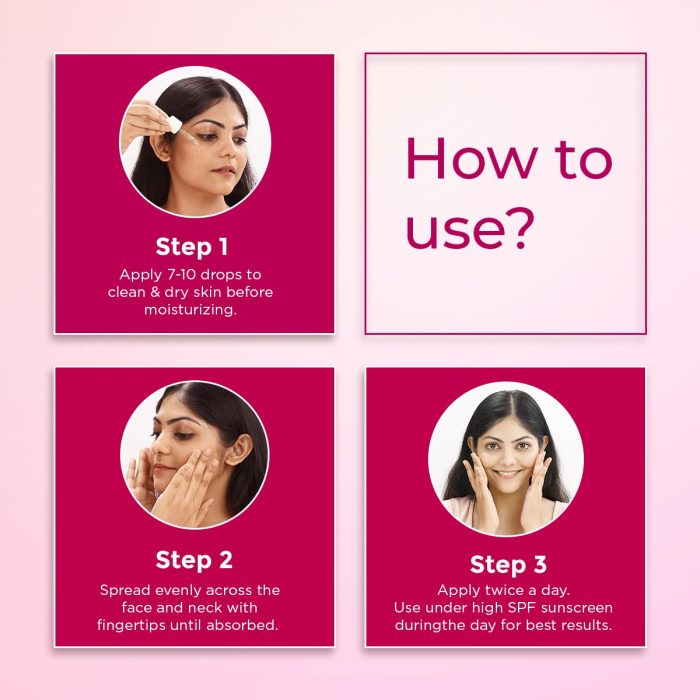 Step 1
Apply 7-10 drops to clean & dry skin before moisturizing.

How to use?

Step 2
Spread evenly across the face and neck with fingertips until absorbed.

Step 3
Apply twice a day. Use under high SPF sunscreen duringthe day for best results.