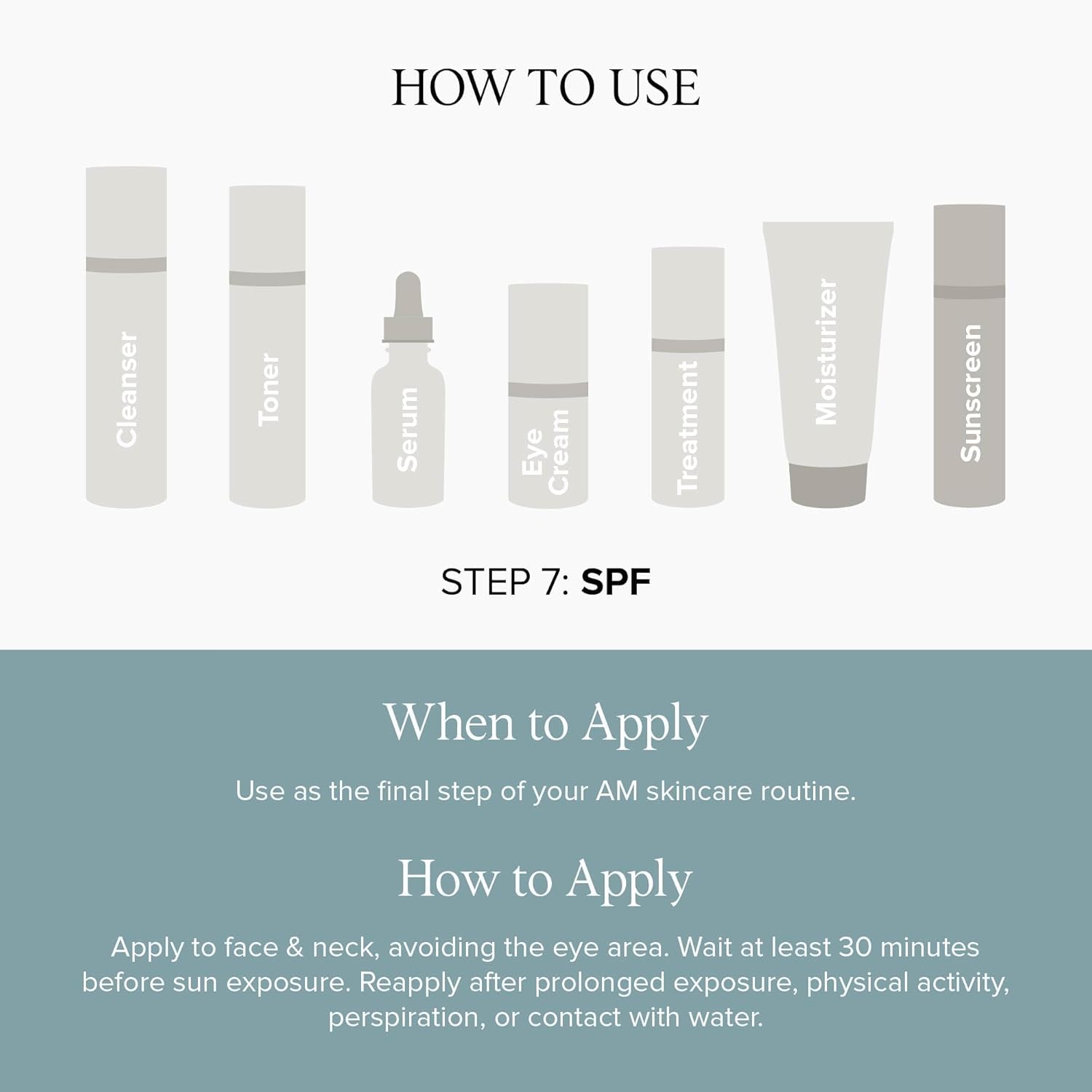 HOW TO USE

Cleanser

Toner

Serum

Eye Cream

Treatment

Moisturizer

Sunscreen

STEP 7: SPF

When to Apply

Use as the final step of your AM skincare routine.

How to Apply

Apply to face & neck, avoiding the eye area. Wait at least 30 minutes before sun exposure. Reapply after prolonged exposure, physical activity, perspiration, or contact with water.