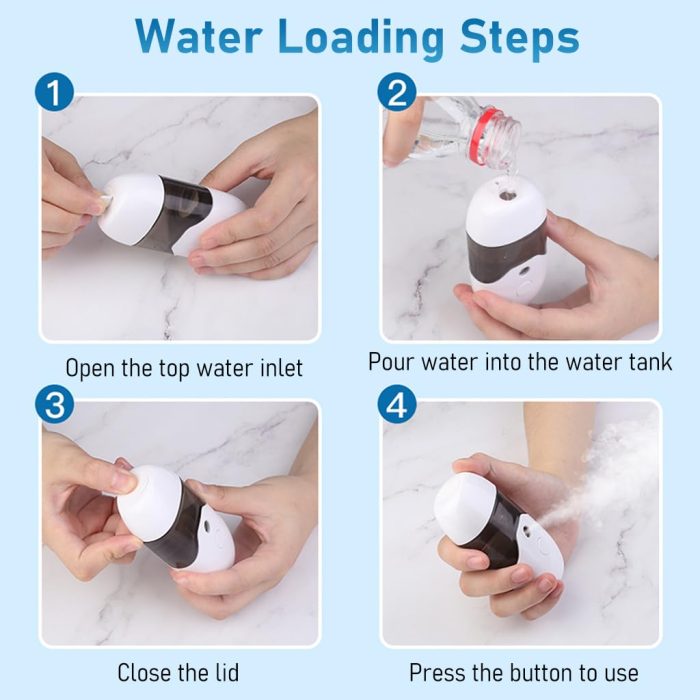 Water Loading Steps

1

Open the top water inlet

2

Pour water into the water tank

3

Close the lid

4

Press the button to use