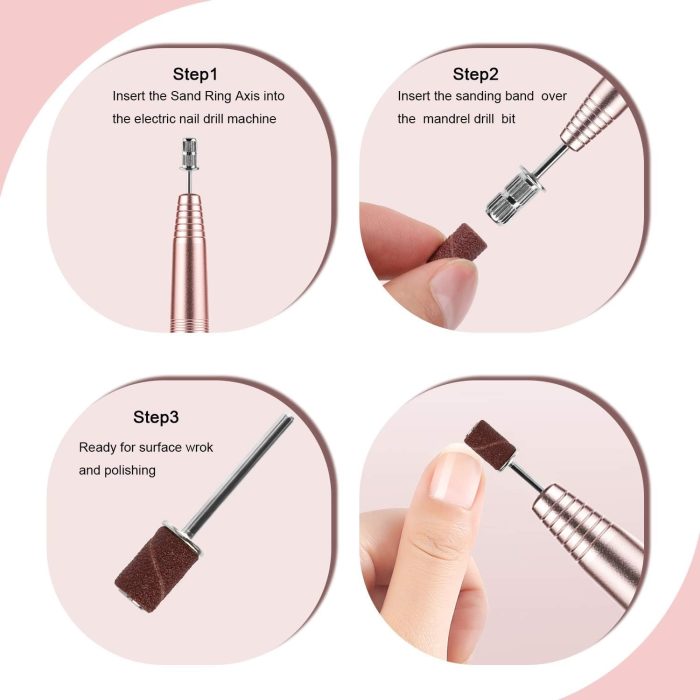 Step1
Insert the Sand Ring Axis into the electric nail drill machine

Step2
Insert the sanding band over the mandrel drill bit

Step3
Ready for surface wrok and polishing