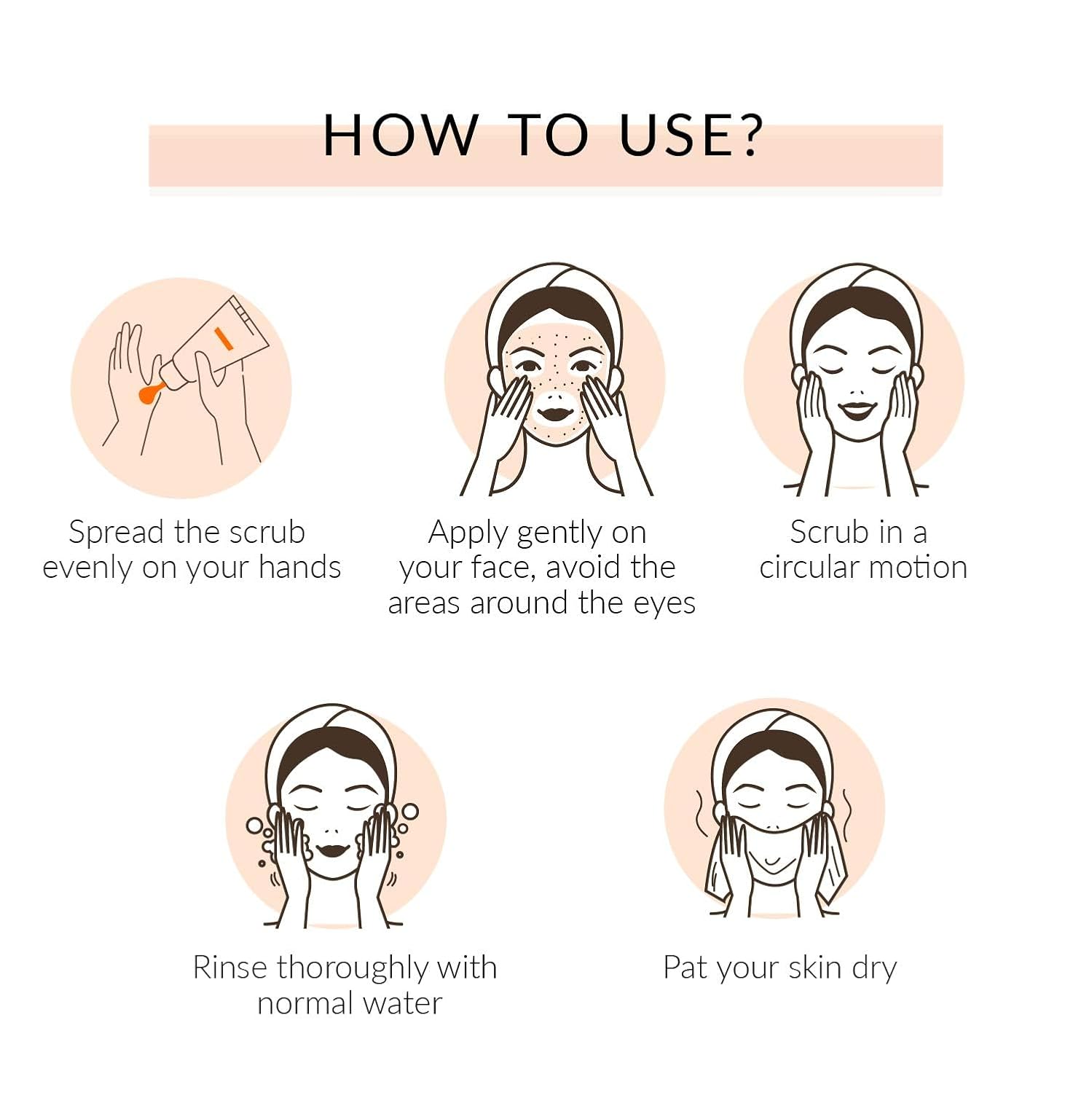 HOW TO USE?

Spread the scrub evenly on your hands

Apply gently on your face, avoid the areas around the eyes

Scrub in a circular motion

Rinse thoroughly with normal water

Pat your skin dry