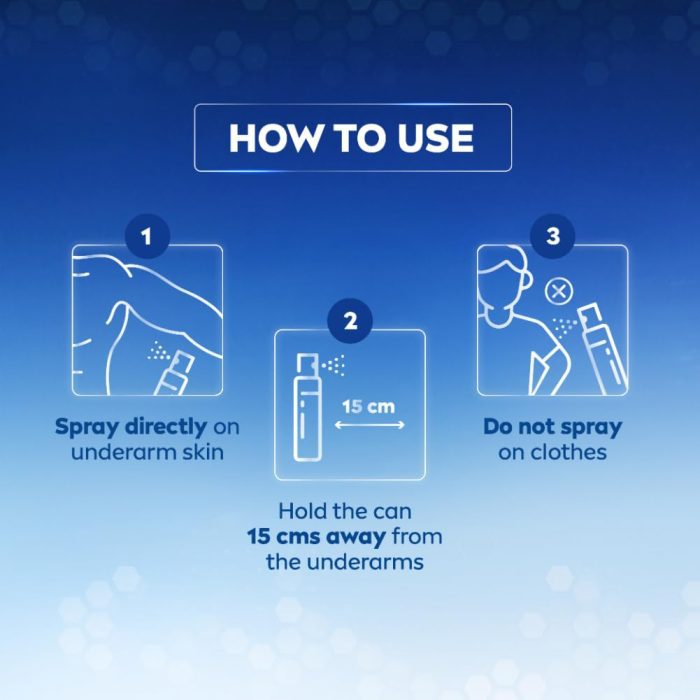 HOW TO USE

1

Spray directly on underarm skin

2

15 cm

Hold the can 15 cms away from the underarms

3

Do not spray on clothes