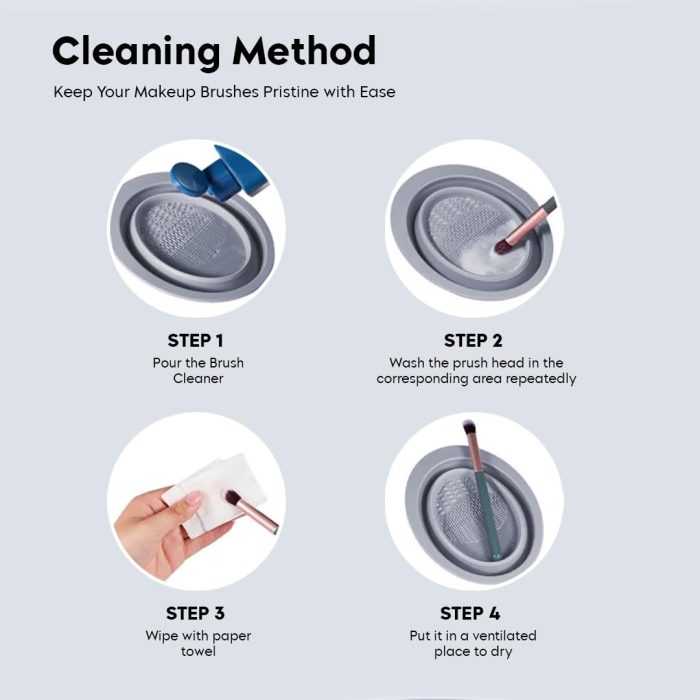 Cleaning Method

Keep Your Makeup Brushes Pristine with Ease

STEP 1
Pour the Brush Cleaner

STEP 2
Wash the prush head in the corresponding area repeatedly

STEP 3
Wipe with paper towel

STEP 4
Put it in a ventilated place to dry