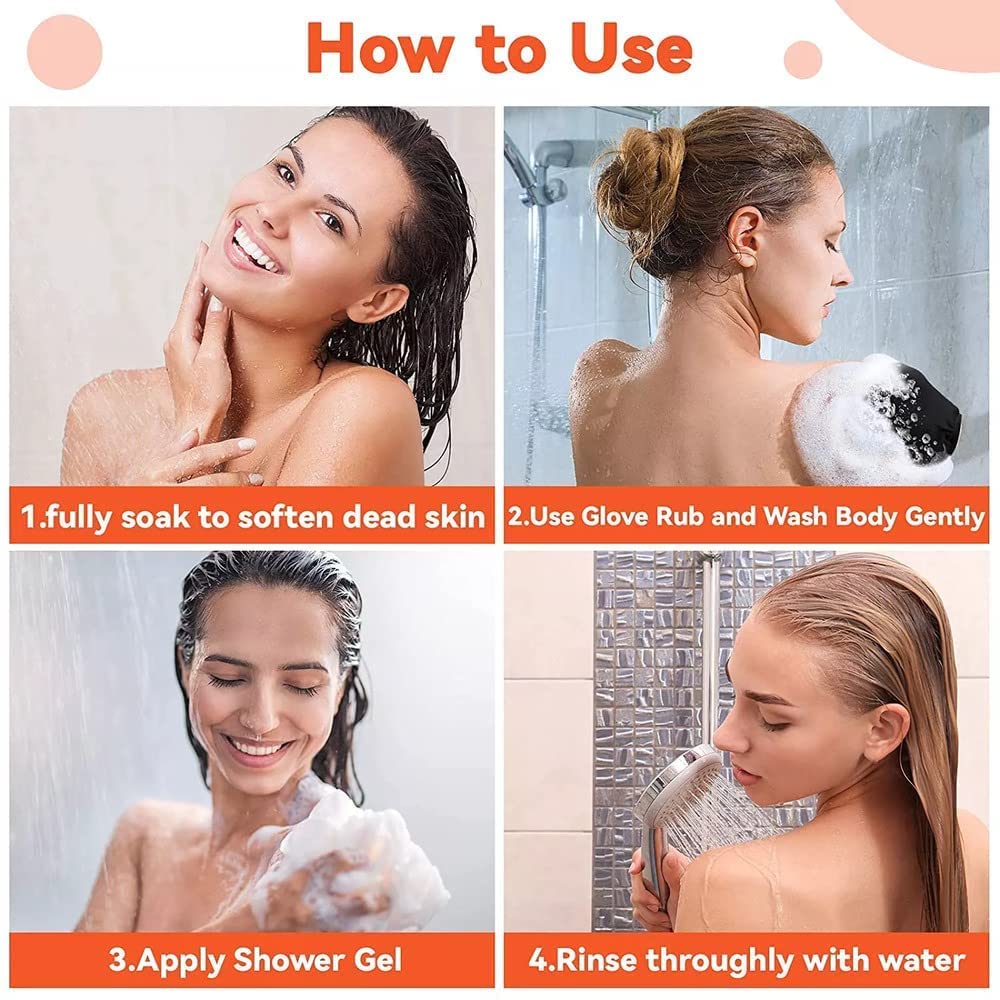 How to Use

1.fully soak to soften dead skin

2.Use Glove Rub and Wash Body Gently

3.Apply Shower Gel

4.Rinse throughly with water