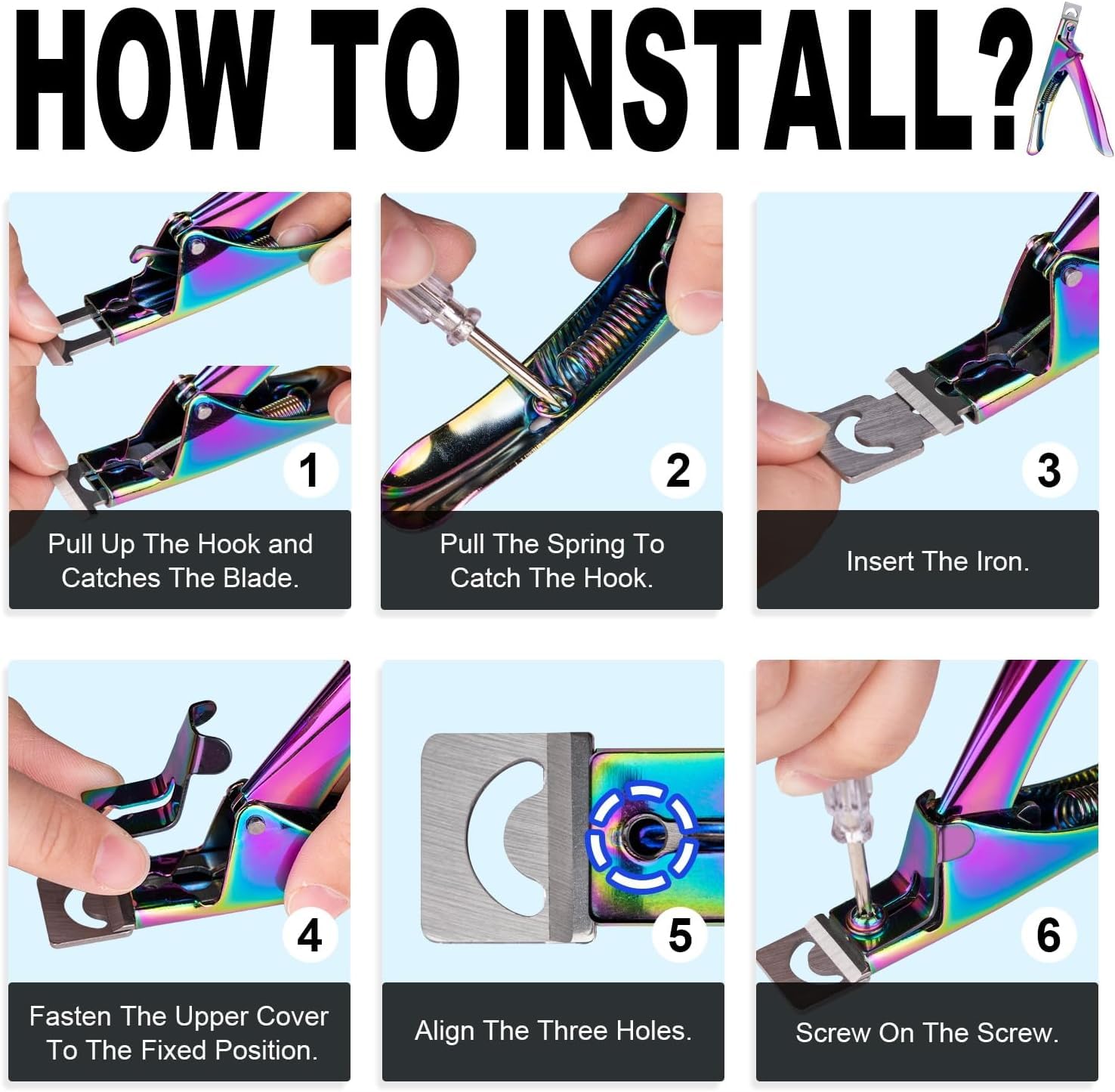 HOW TO INSTALL?

1
Pull Up The Hook and Catches The Blade.

2
Pull The Spring To Catch The Hook.

3
Insert The Iron.

4
Fasten The Upper Cover To The Fixed Position.

5
Align The Three Holes.

6
Screw On The Screw.