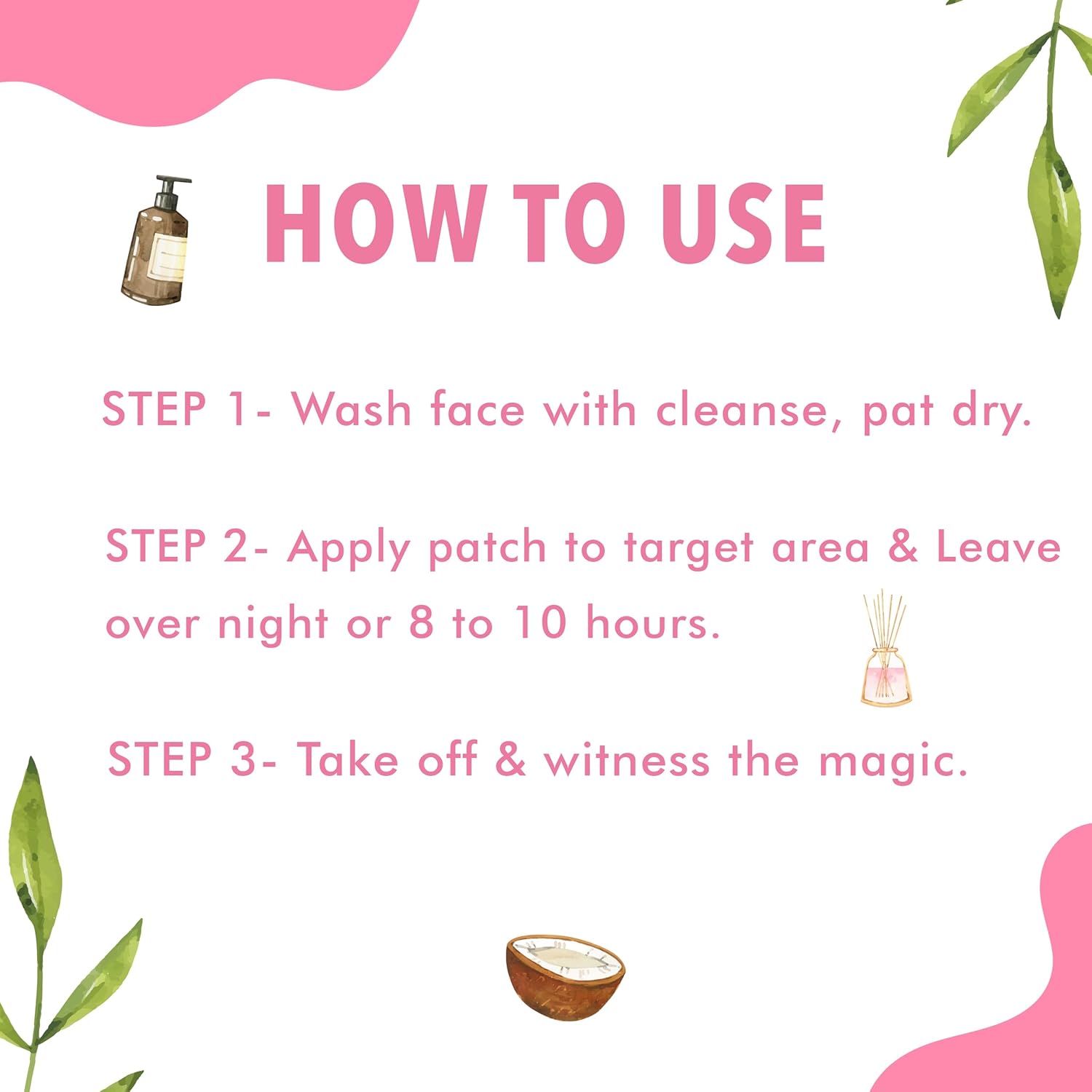 HOW TO USE

STEP 1- Wash face with cleanse, pat dry.

STEP 2- Apply patch to target area & Leave over night or 8 to 10 hours.

STEP 3- Take off & witness the magic.