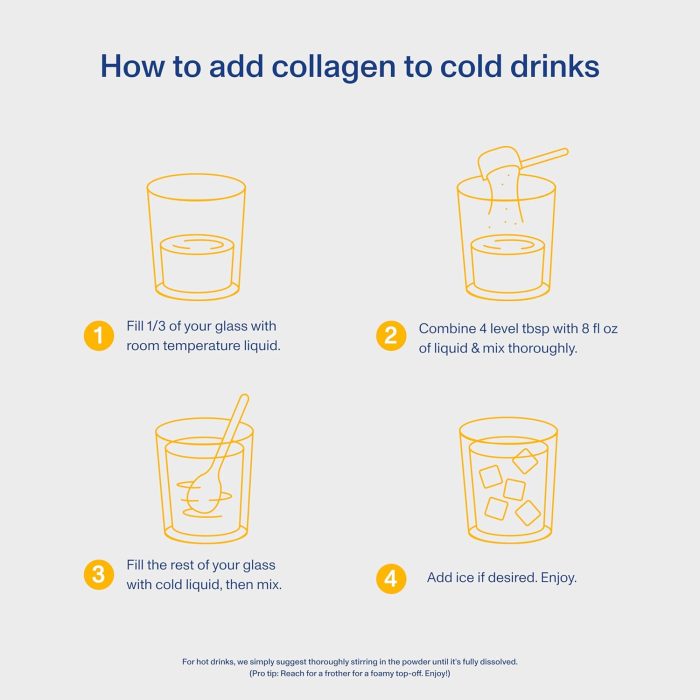 How to add collagen to cold drinks

1 Fill 1/3 of your glass with room temperature liquid.

2 Combine 4 level tbsp with 8 fl oz of liquid & mix thoroughly.

3 Fill the rest of your glass with cold liquid, then mix.

4 Add ice if desired. Enjoy.

For hot drinks, we simply suggest thoroughly stirring in the powder until it's fully dissolved. (Pro tip: Reach for a frother for a foamy top-off. Enjoy!)