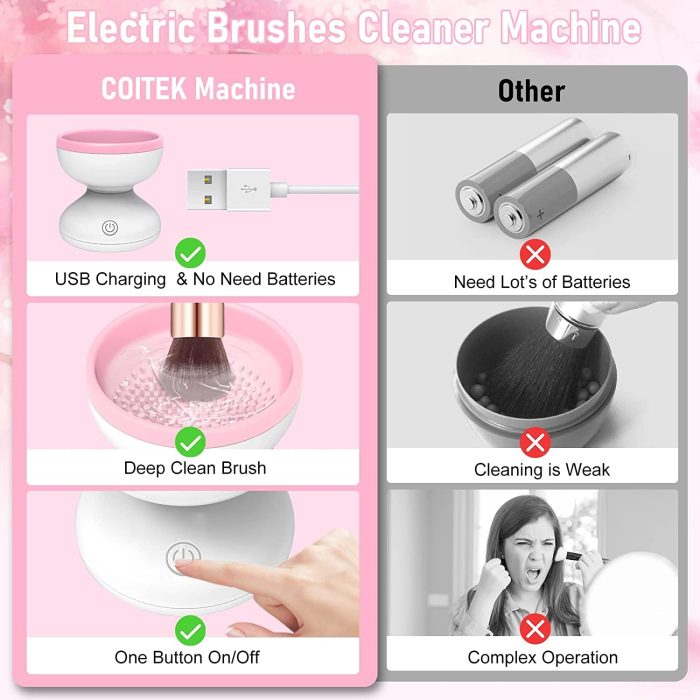 Electric Brushes Cleaner Machine

COITEK Machine

USB Charging & No Need Batteries

Deep Clean Brush

One Button On/Off

Other

Need Lot's of Batteries

Cleaning is Weak

Complex Operation