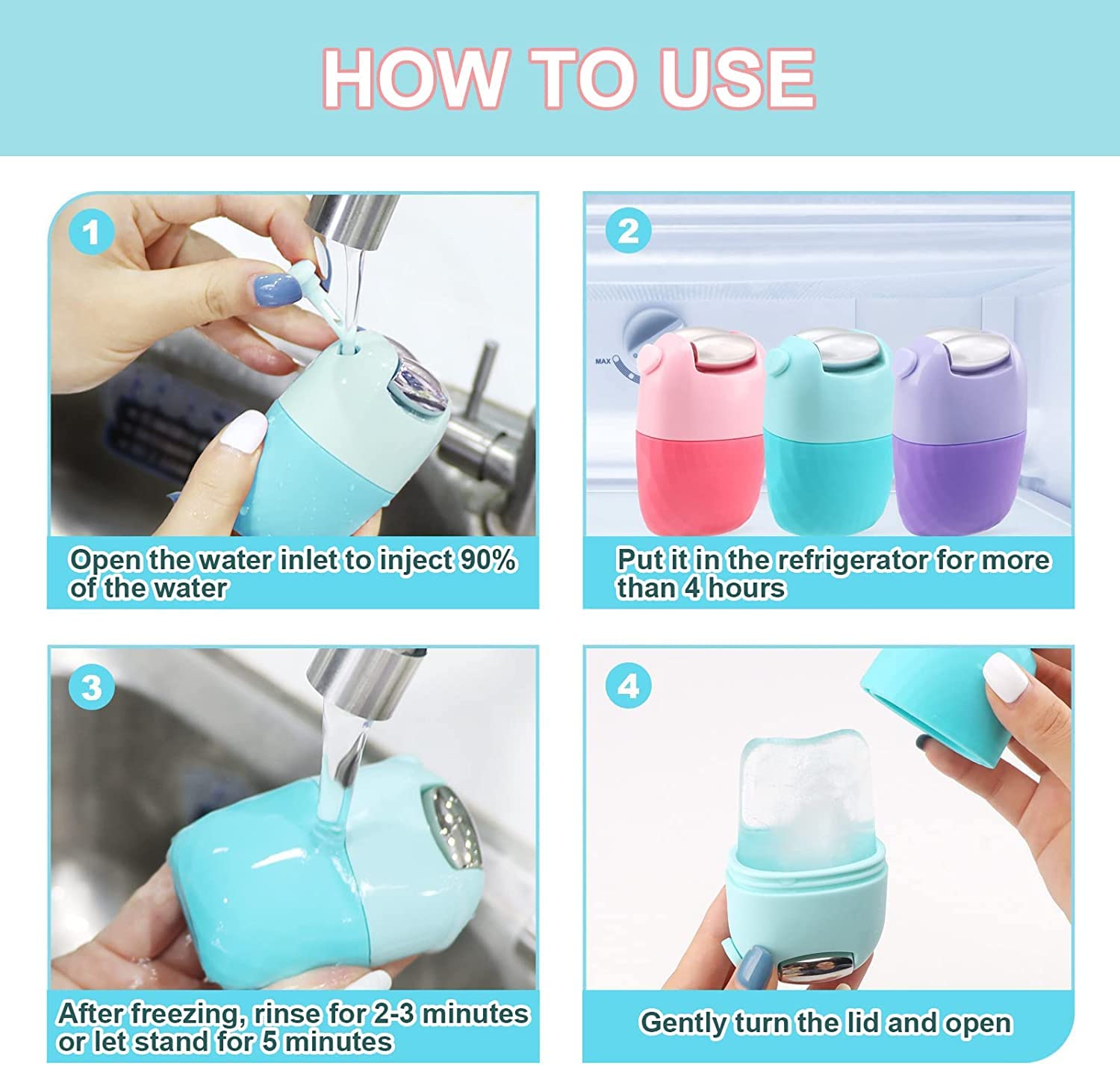 HOW TO USE

1

Open the water inlet to inject 90% of the water

2

MAX

Put it in the refrigerator for more than 4 hours

3

After freezing, rinse for 2-3 minutes or let stand for 5 minutes

4

Gently turn the lid and open