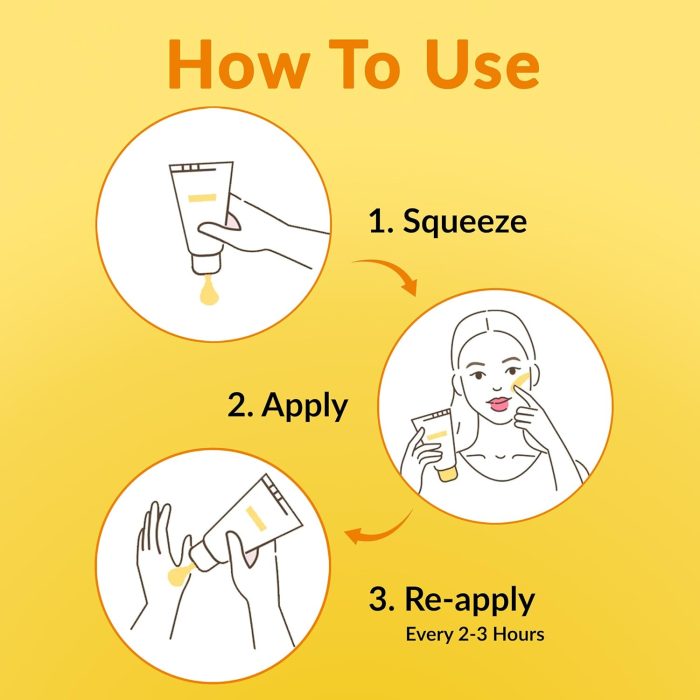 How To Use

1. Squeeze

2. Apply

3. Re-apply
Every 2-3 Hours