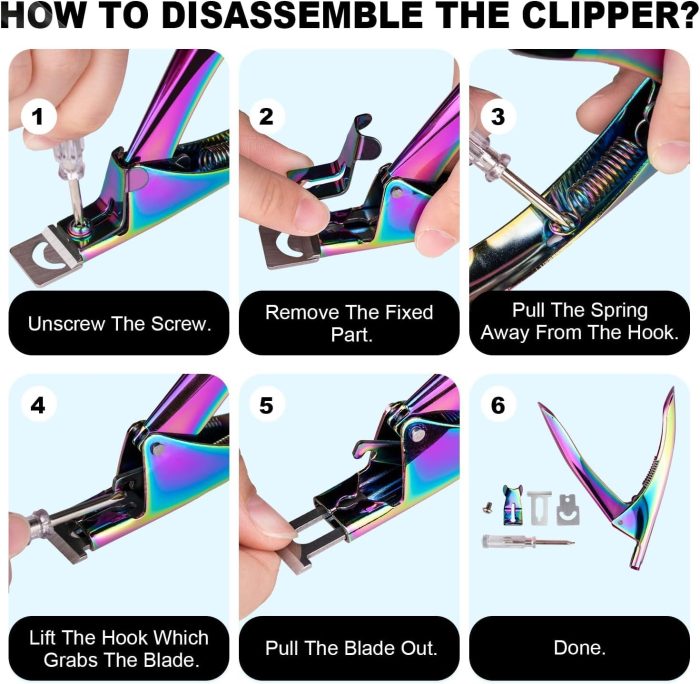 HOW TO DISASSEMBLE THE CLIPPER?

1

Unscrew The Screw.

2

Remove The Fixed Part.

3

Pull The Spring Away From The Hook.

4

Lift The Hook Which Grabs The Blade.

5

Pull The Blade Out.

6

Done.