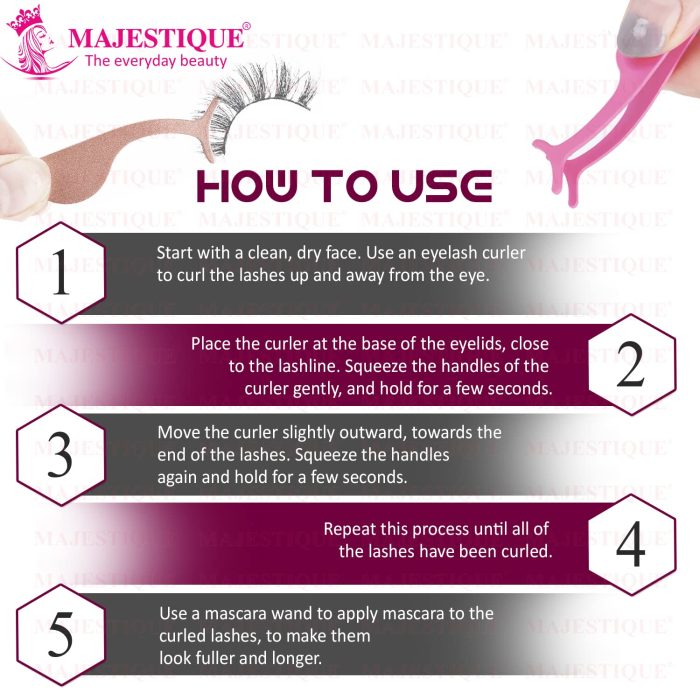 MAJESTIQUE®
The everyday beauty

HOW TO USE

1
Start with a clean, dry face. Use an eyelash curler to curl the lashes up and away from the eye.

2
Place the curler at the base of the eyelids, close to the lashline. Squeeze the handles of the curler gently, and hold for a few seconds.

3
Move the curler slightly outward, towards the end of the lashes. Squeeze the handles again and hold for a few seconds.

4
Repeat this process until all of the lashes have been curled.

5
Use a mascara wand to apply mascara to the curled lashes, to make them look fuller and longer.