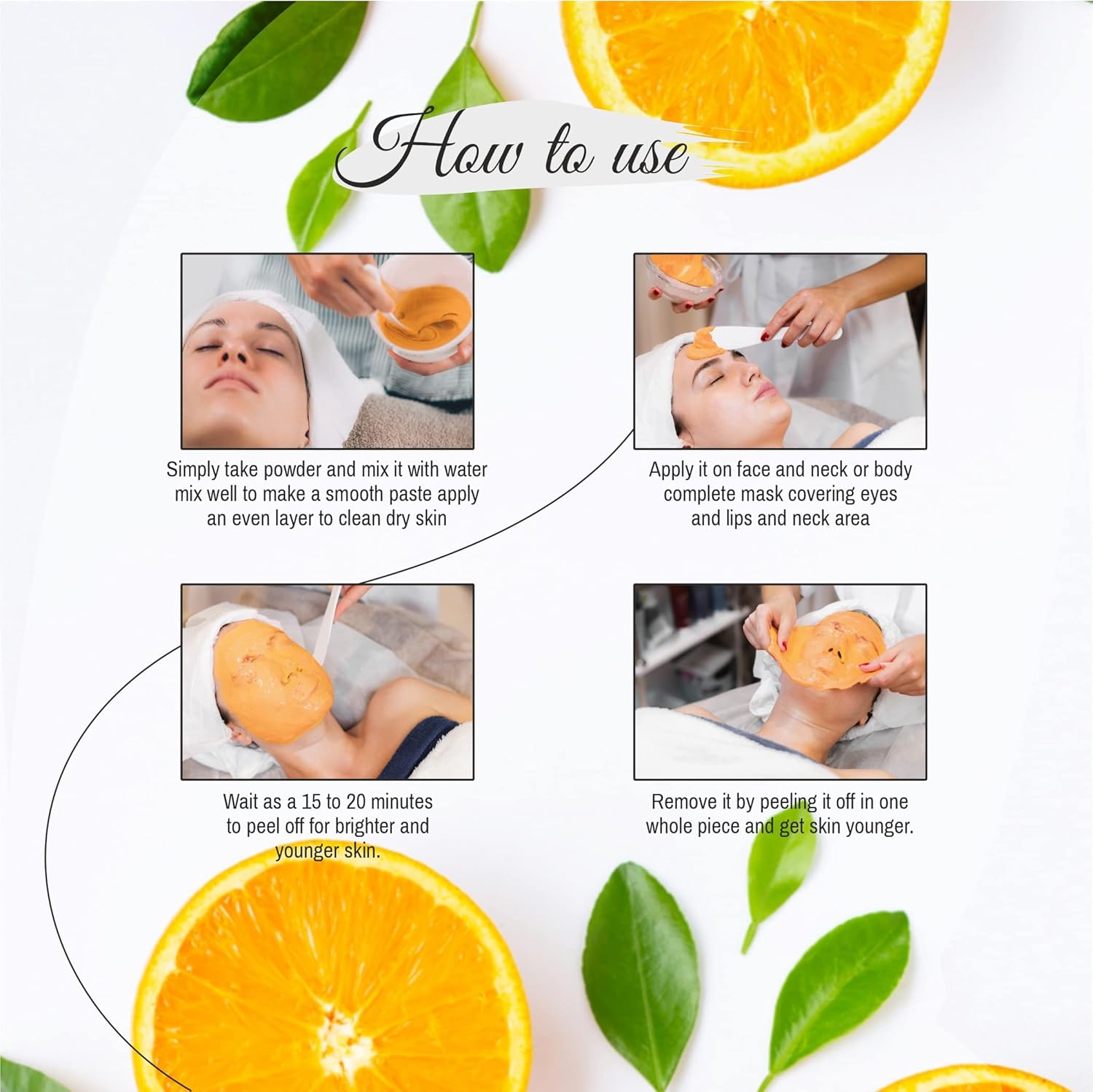 How to use

Simply take powder and mix it with water mix well to make a smooth paste apply an even layer to clean dry skin

Apply it on face and neck or body complete mask covering eyes and lips and neck area

Wait as a 15 to 20 minutes to peel off for brighter and younger skin.

Remove it by peeling it off in one whole piece and get skin younger.