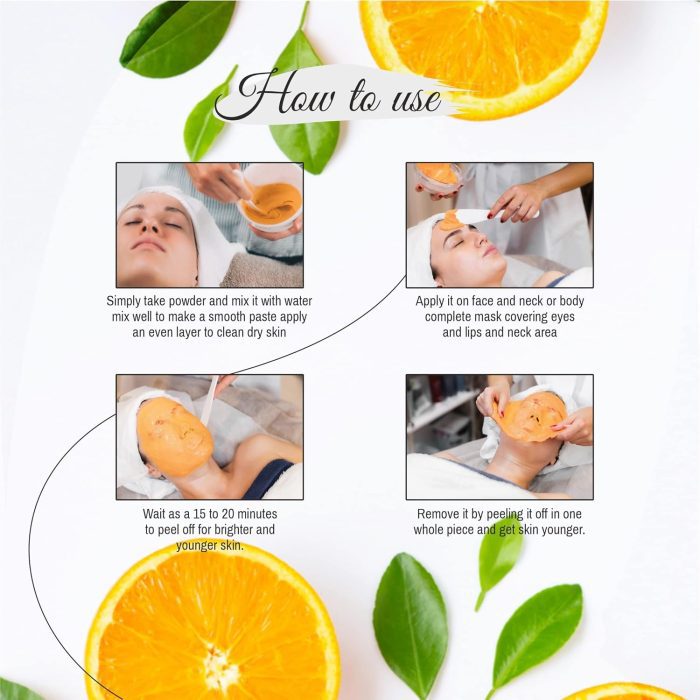 How to use

Simply take powder and mix it with water mix well to make a smooth paste apply an even layer to clean dry skin

Apply it on face and neck or body complete mask covering eyes and lips and neck area

Wait as a 15 to 20 minutes to peel off for brighter and younger skin.

Remove it by peeling it off in one whole piece and get skin younger.