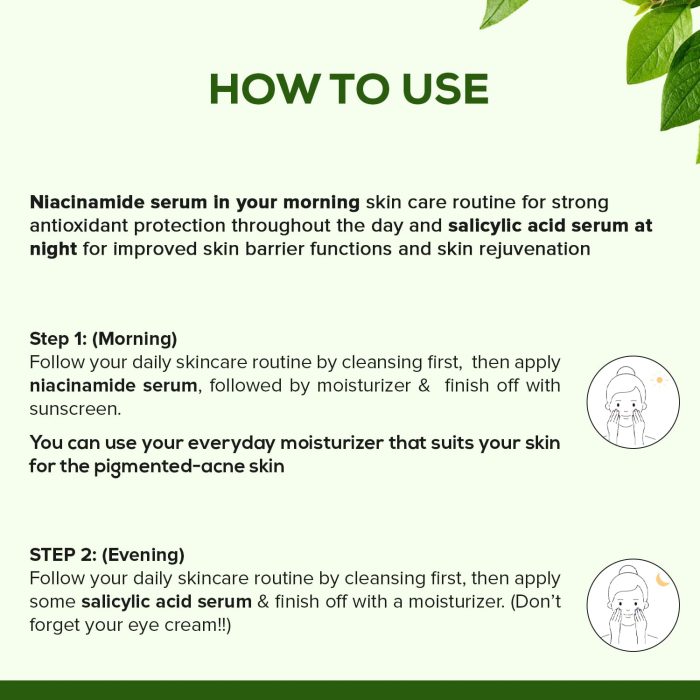 HOW TO USE

Niacinamide serum in your morning skin care routine for strong antioxidant protection throughout the day and salicylic acid serum at night for improved skin barrier functions and skin rejuvenation

Step 1: (Morning)
Follow your daily skincare routine by cleansing first, then apply niacinamide serum, followed by moisturizer & finish off with sunscreen.

You can use your everyday moisturizer that suits your skin for the pigmented-acne skin

STEP 2: (Evening)
Follow your daily skincare routine by cleansing first, then apply some salicylic acid serum & finish off with a moisturizer. (Don't forget your eye cream!!)