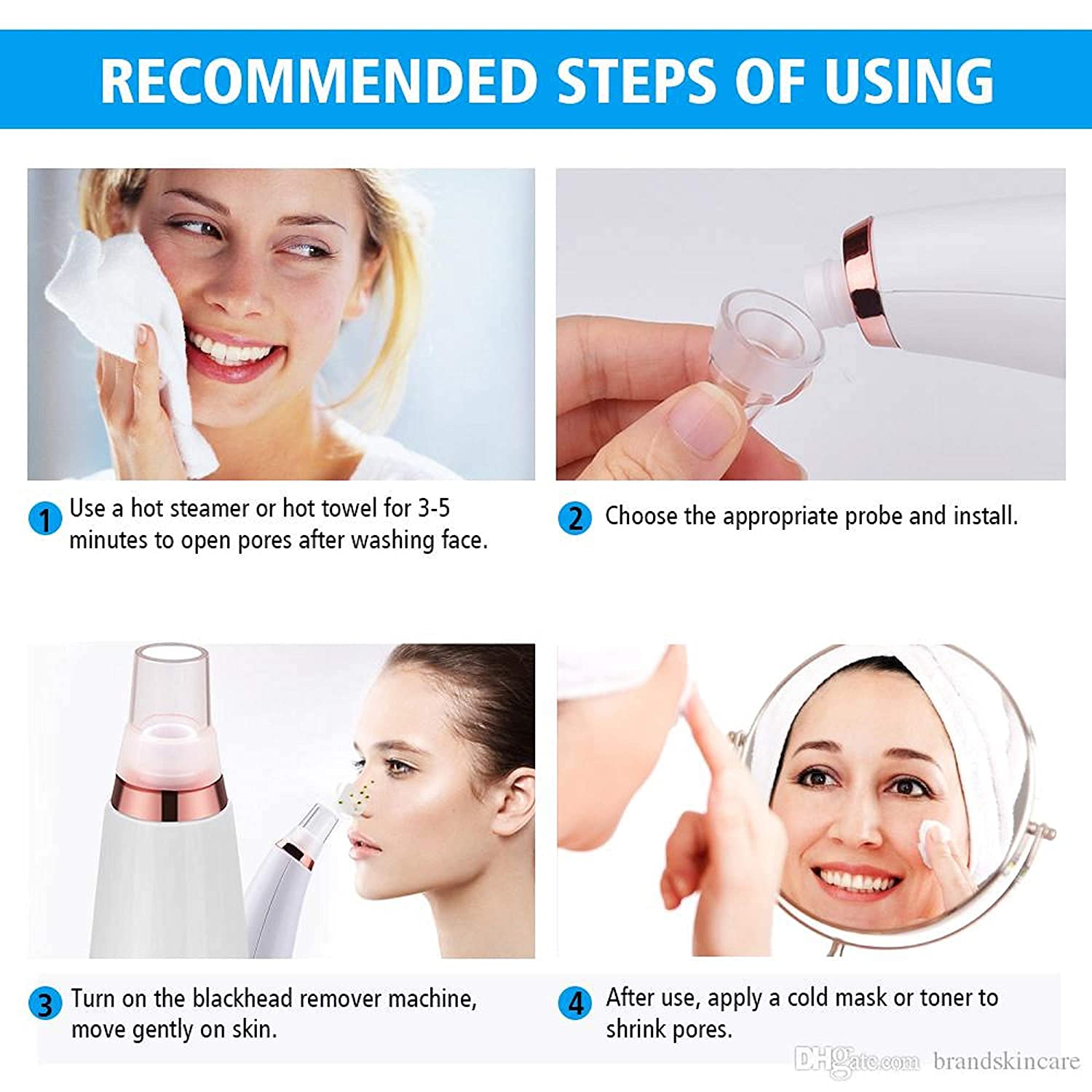 RECOMMENDED STEPS OF USING

1 Use a hot steamer or hot towel for 3-5 minutes to open pores after washing face.

2 Choose the appropriate probe and install.

3 Turn on the blackhead remover machine, move gently on skin.

4 After use, apply a cold mask or toner to shrink pores.

DHgate.com brandskincare