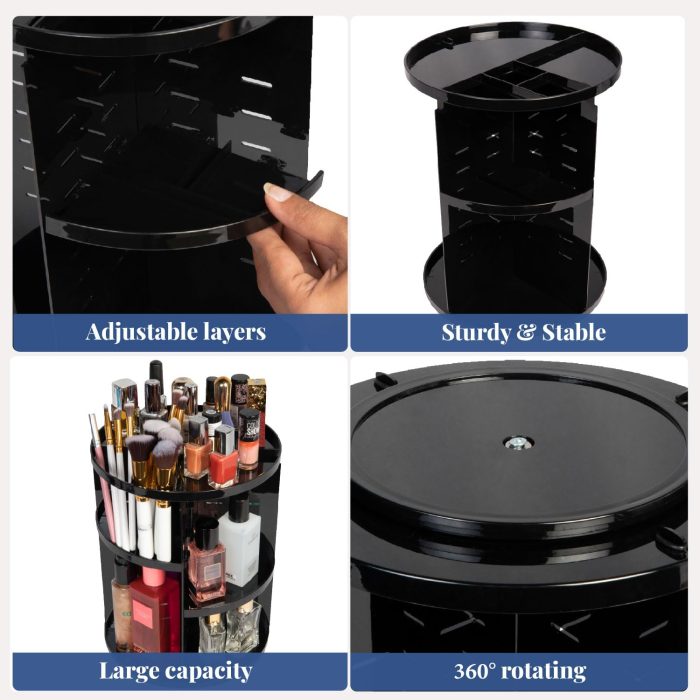 Adjustable layers

Sturdy & Stable

Large capacity

360° rotating