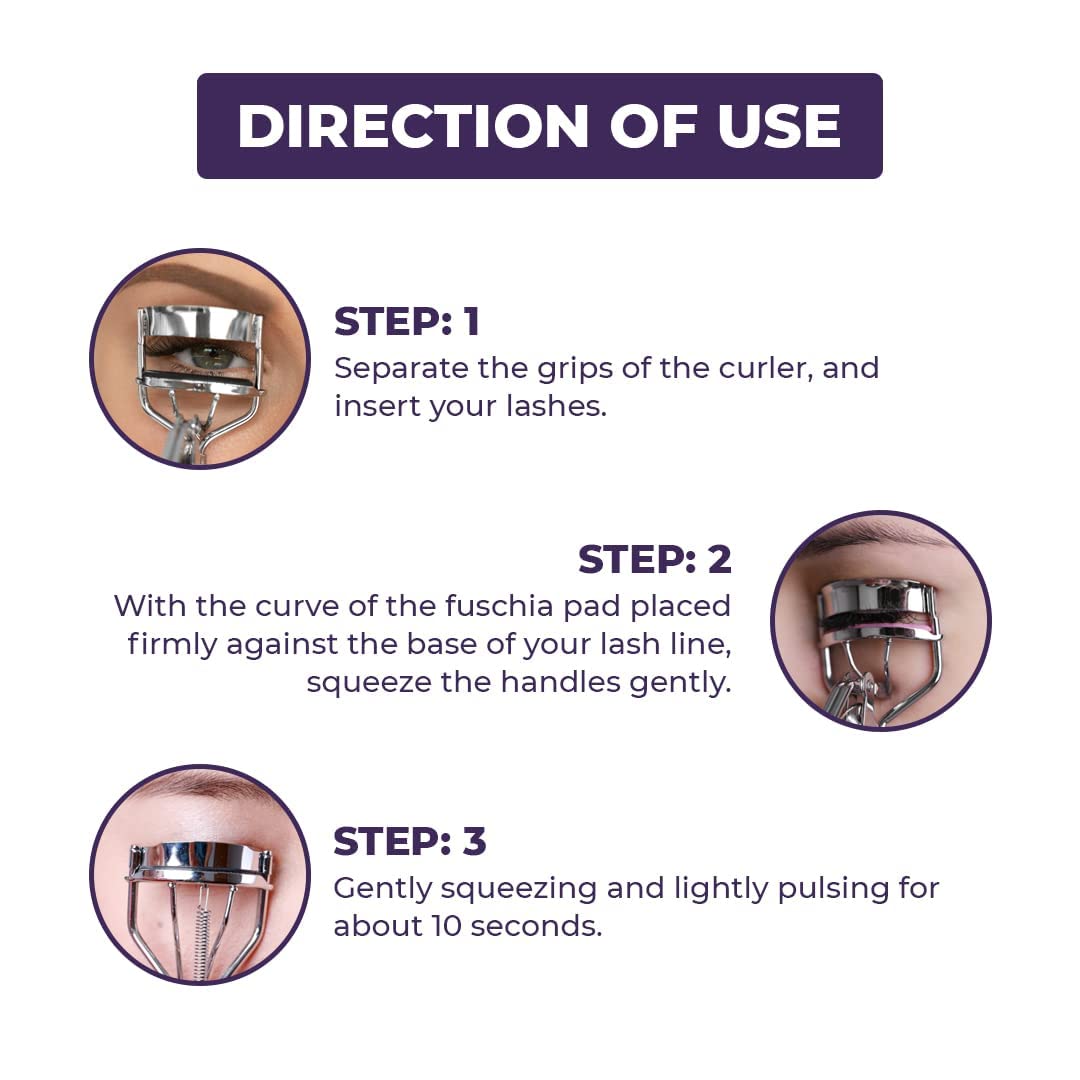 DIRECTION OF USE

STEP: 1
Separate the grips of the curler, and insert your lashes.

STEP: 2
With the curve of the fuschia pad placed firmly against the base of your lash line, squeeze the handles gently.

STEP: 3
Gently squeezing and lightly pulsing for about 10 seconds.