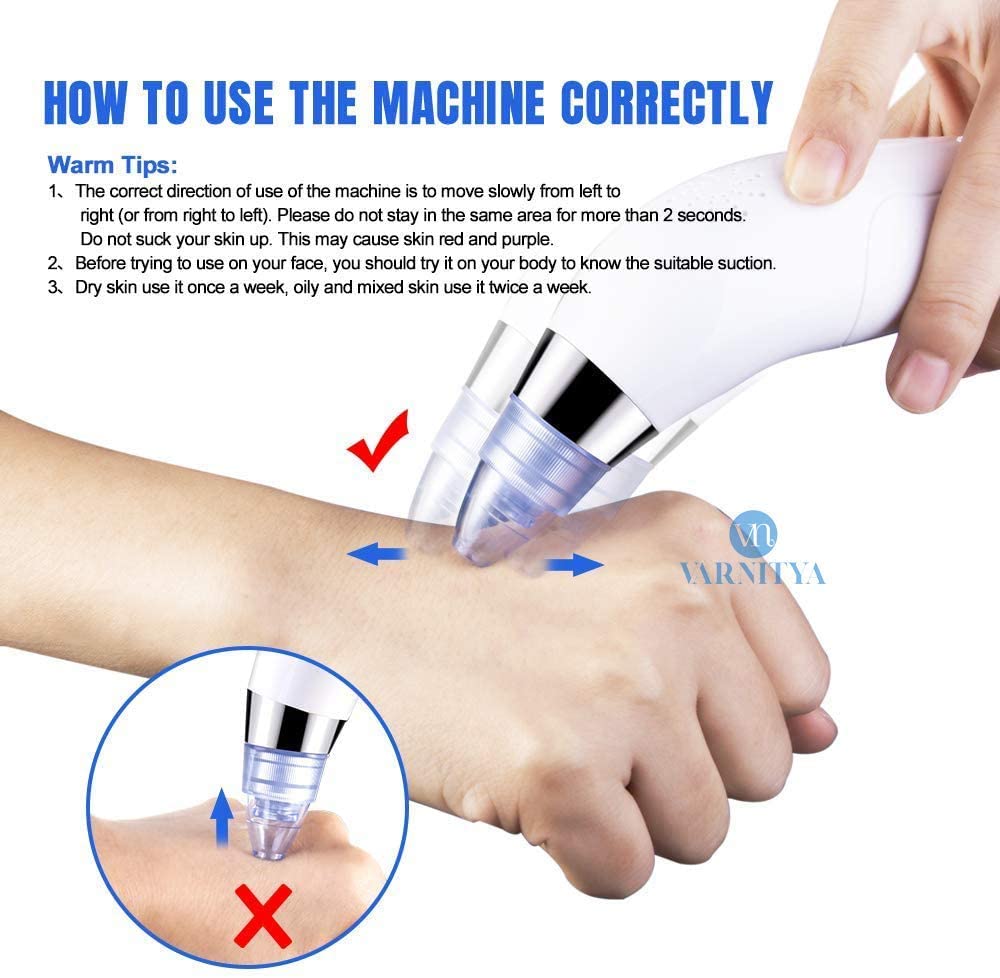 HOW TO USE THE MACHINE CORRECTLY

Warm Tips:
1、The correct direction of use of the machine is to move slowly from left to right (or from right to left). Please do not stay in the same area for more than 2 seconds. Do not suck your skin up. This may cause skin red and purple.
2、Before trying to use on your face, you should try it on your body to know the suitable suction.
3、Dry skin use it once a week, oily and mixed skin use it twice a week.

vn
VARNITYA