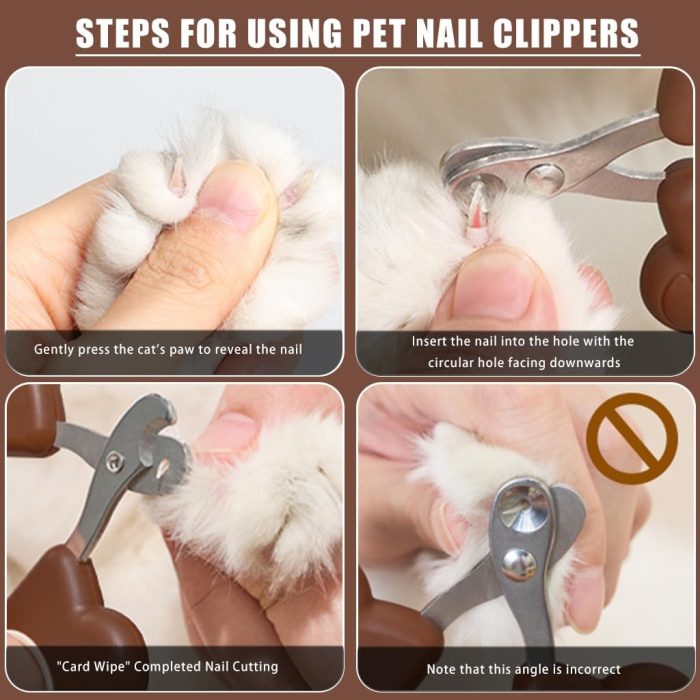 STEPS FOR USING PET NAIL CLIPPERS

Gently press the cat's paw to reveal the nail

Insert the nail into the hole with the circular hole facing downwards

"Card Wipe" Completed Nail Cutting

Note that this angle is incorrect