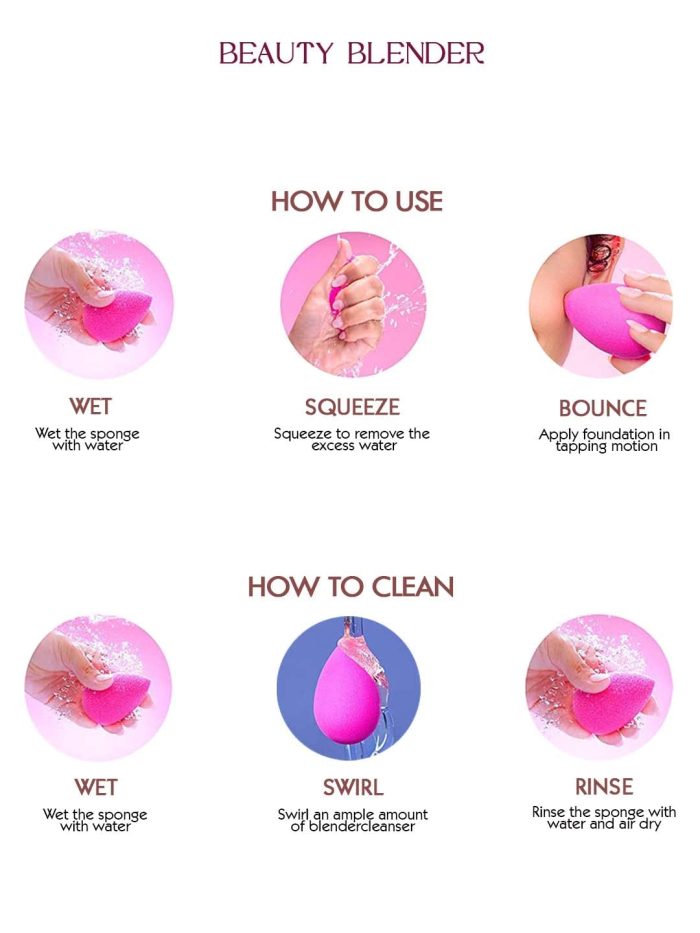 BEAUTY BLENDER

HOW TO USE

WET
Wet the sponge with water

SQUEEZE
Squeeze to remove the excess water

BOUNCE
Apply foundation in tapping motion

HOW TO CLEAN

WET
Wet the sponge with water

SWIRL
Swirl an ample amount of blendercleanser

RINSE
Rinse the sponge with water and air dry